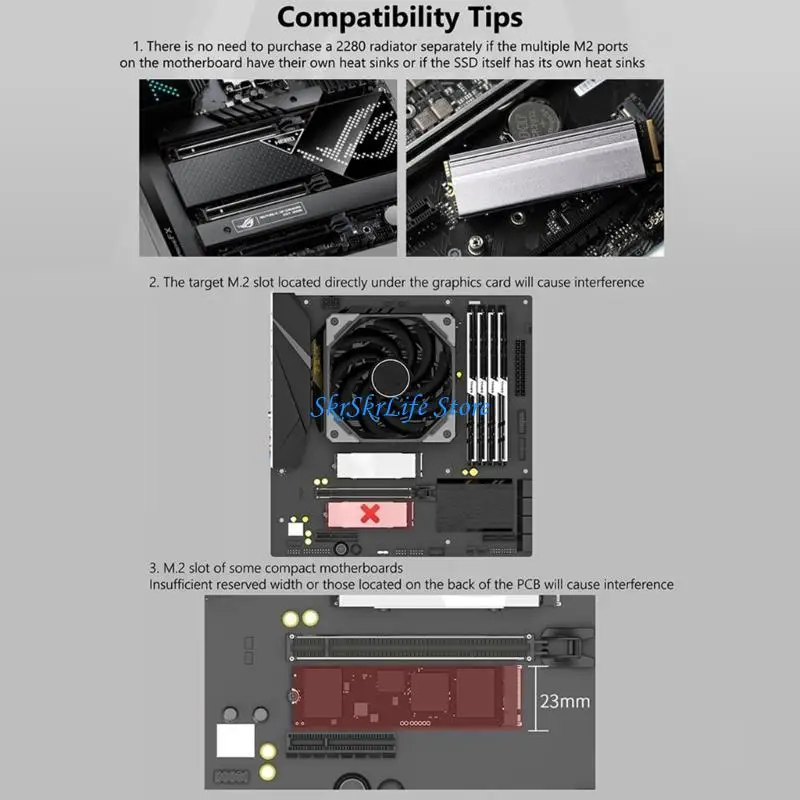 Compatibility Tips

1. There is no need to purchase a 2280 radiator separately if the multiple M2 ports on the motherboard have their own heat sinks or if the SSD itself has its own heat sinks

2. The target M.2 slot located directly under the graphics card will cause interference

SkrSkrLife Store

3. M.2 slot of some compact motherboards
Insufficient reserved width or those located on the back of the PCB will cause interference

23mm