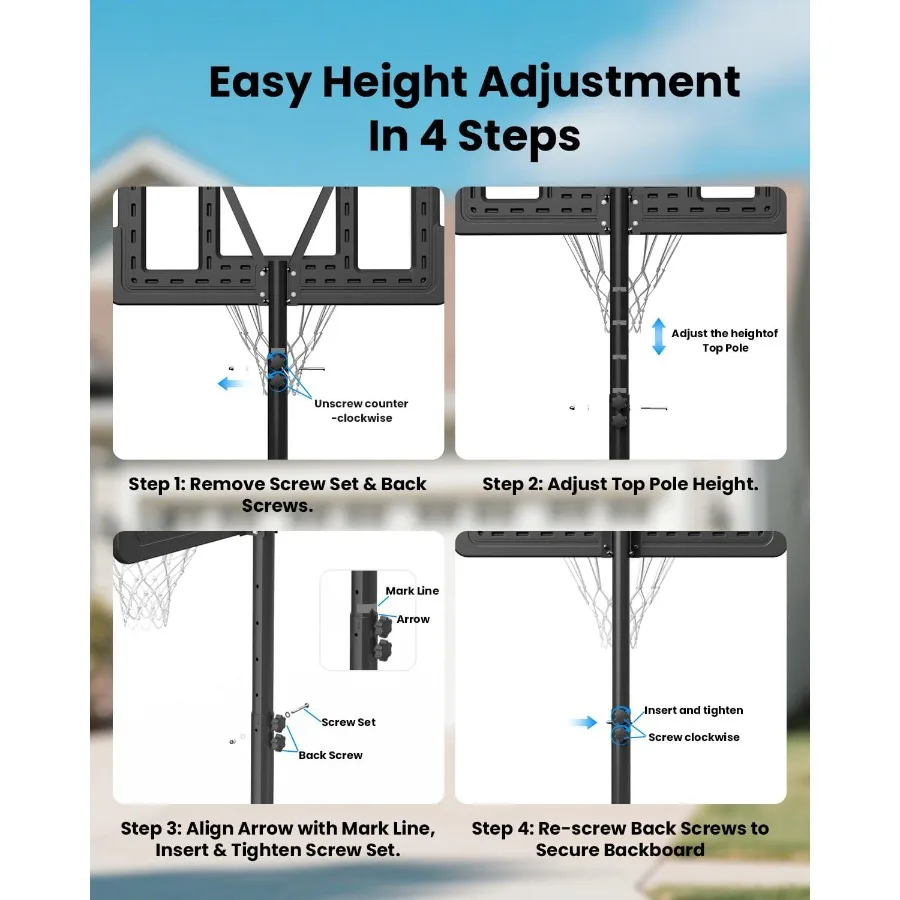 Easy Height Adjustment In 4 Steps

Unscrew counter -clockwise

Step 1: Remove Screw Set & Back Screws.

Adjust the heightof Top Pole

Step 2: Adjust Top Pole Height.

Mark Line

Arrow

Screw Set

Back Screw

Step 3: Align Arrow with Mark Line, Insert & Tighten Screw Set.

Insert and tighten

Screw clockwise

Step 4: Re-screw Back Screws to Secure Backboard