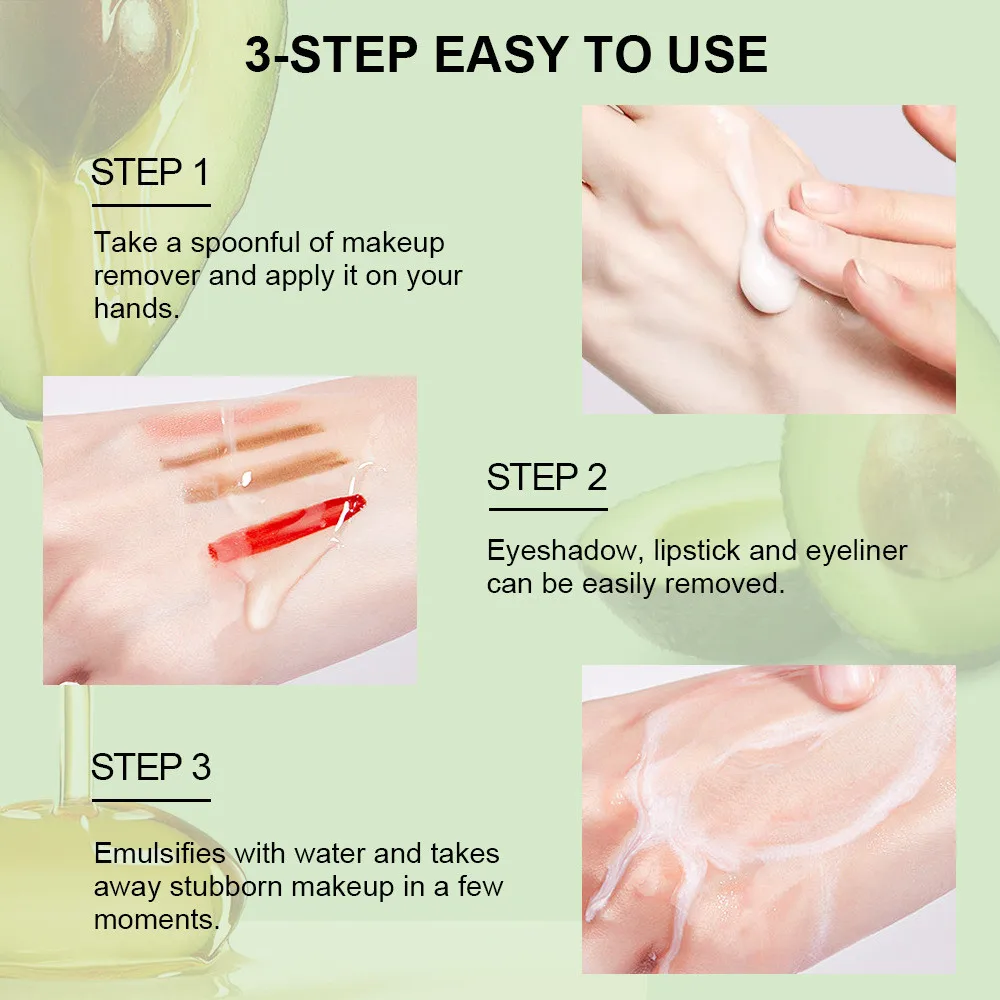 3-STEP EASY TO USE

STEP 1

Take a spoonful of makeup remover and apply it on your hands.

STEP 2

Eyeshadow, lipstick and eyeliner can be easily removed.

STEP 3

Emulsifies with water and takes away stubborn makeup in a few moments.