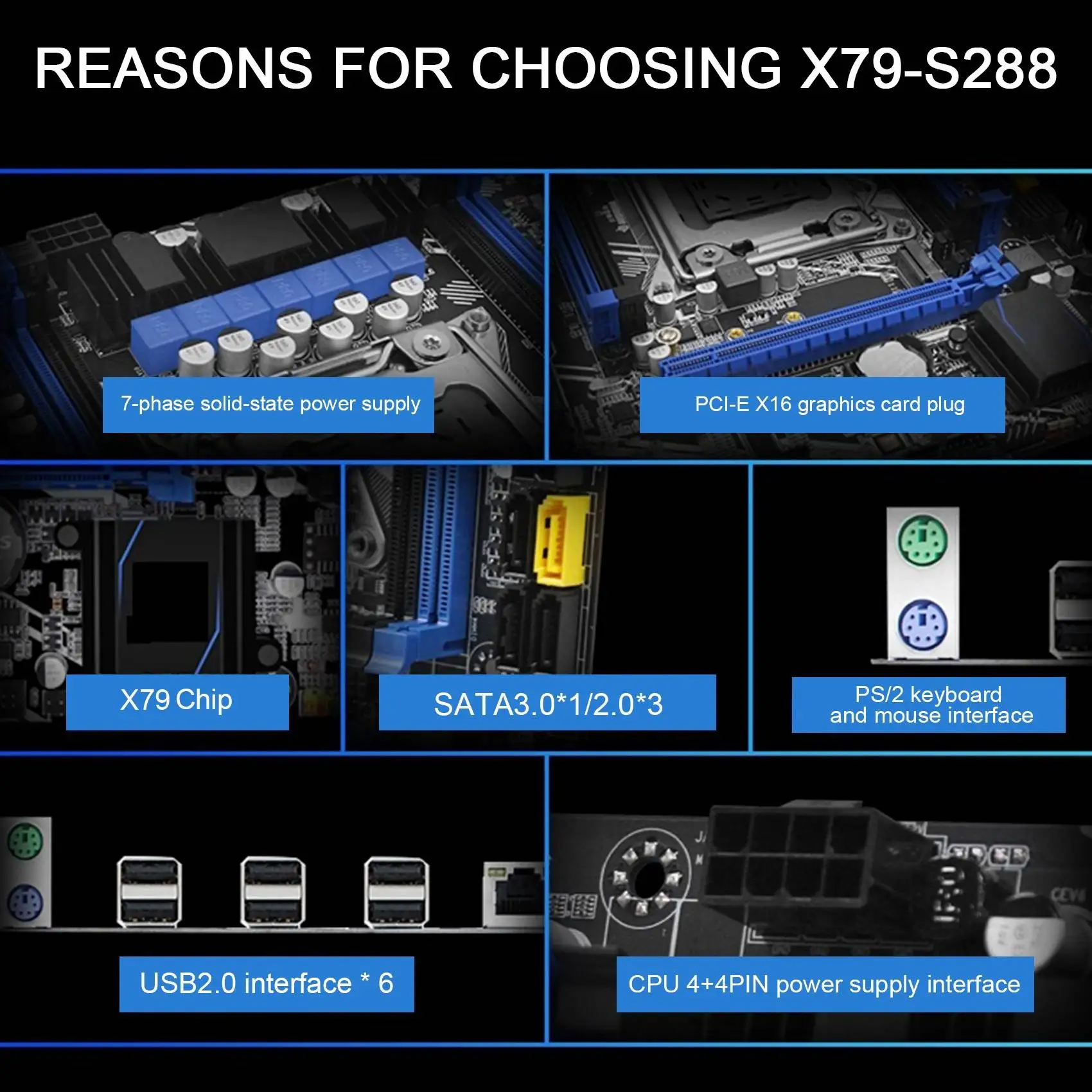 REASONS FOR CHOOSING X79-S288

7-phase solid-state power supply

PCI-E X16 graphics card plug

X79 Chip

SATA3.0*1/2.0*3

PS/2 keyboard and mouse interface

USB2.0 interface * 6

CPU 4+4PIN power supply interface