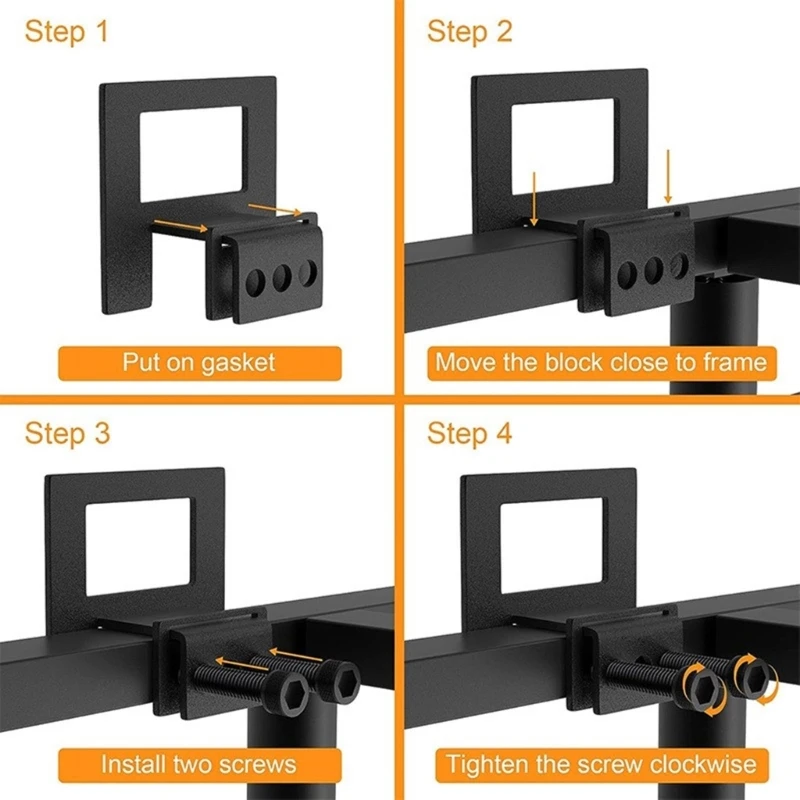 Step 1

Put on gasket

Step 2

Move the block close to frame

Step 3

Install two screws

Step 4

Tighten the screw clockwise