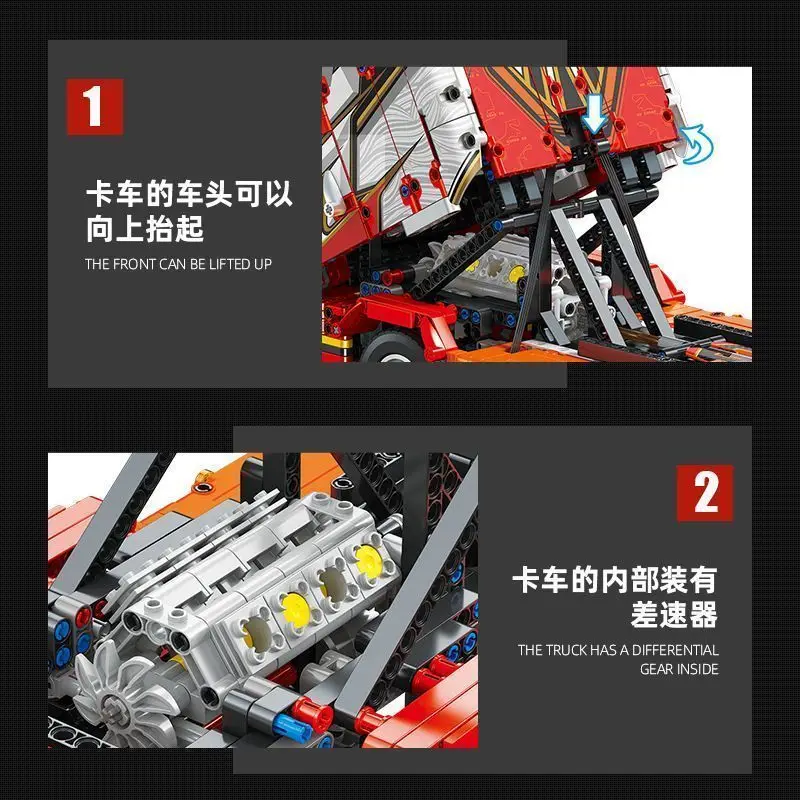 1

卡车的车头可以向上抬起

THE FRONT CAN BE LIFTED UP

2

卡车的内部装有差速器

THE TRUCK HAS A DIFFERENTIAL GEAR INSIDE