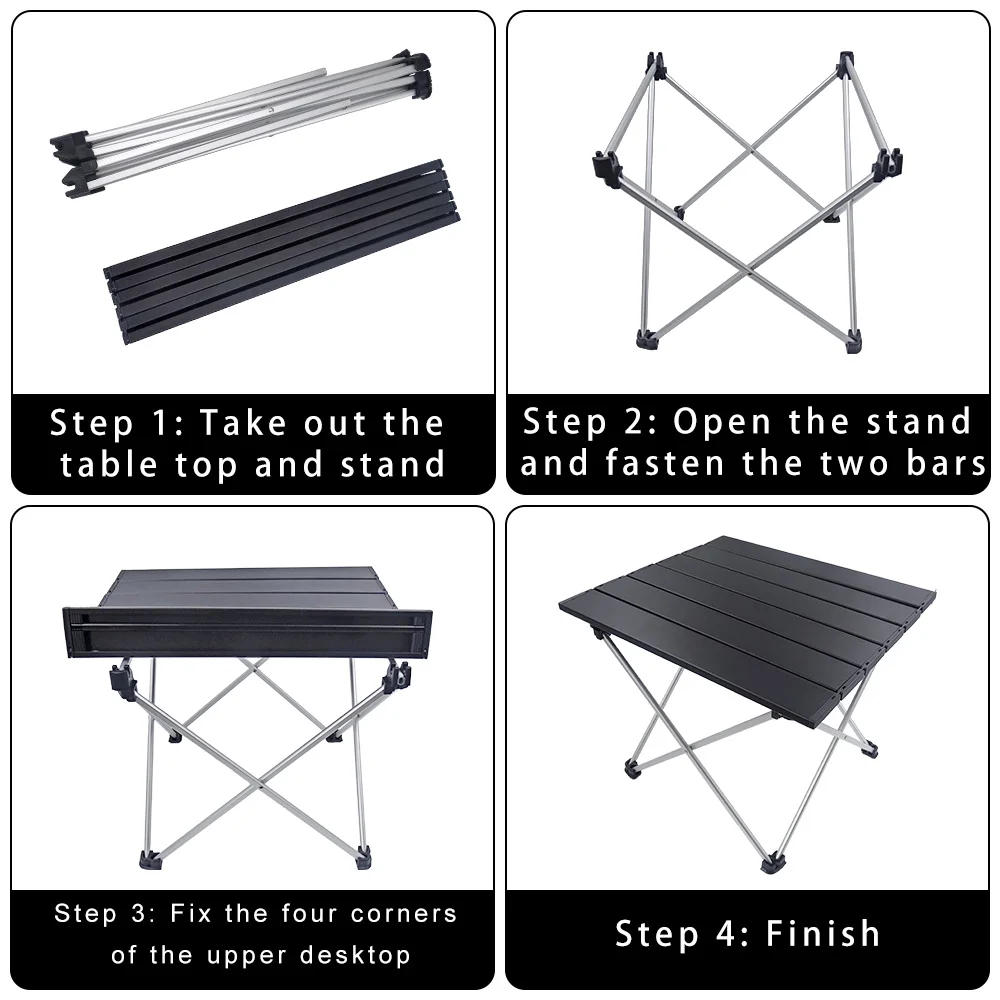 Step 1: Take out the table top and stand

Step 2: Open the stand and fasten the two bars

Step 3: Fix the four corners of the upper desktop

Step 4: Finish