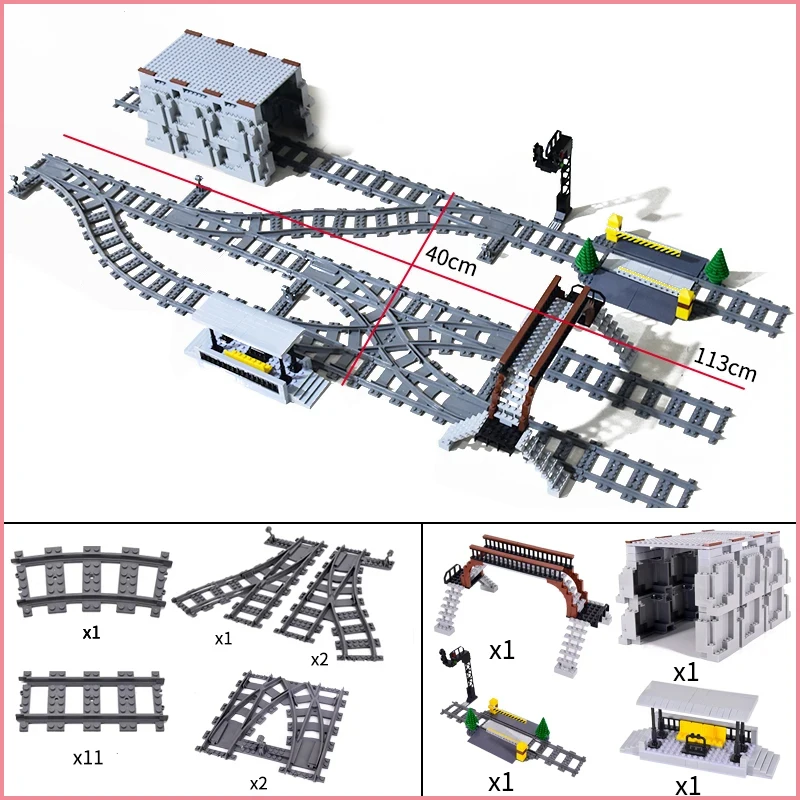 40cm

113cm

x1

x1

x2

x11

x2

x1

x1

x1

x1