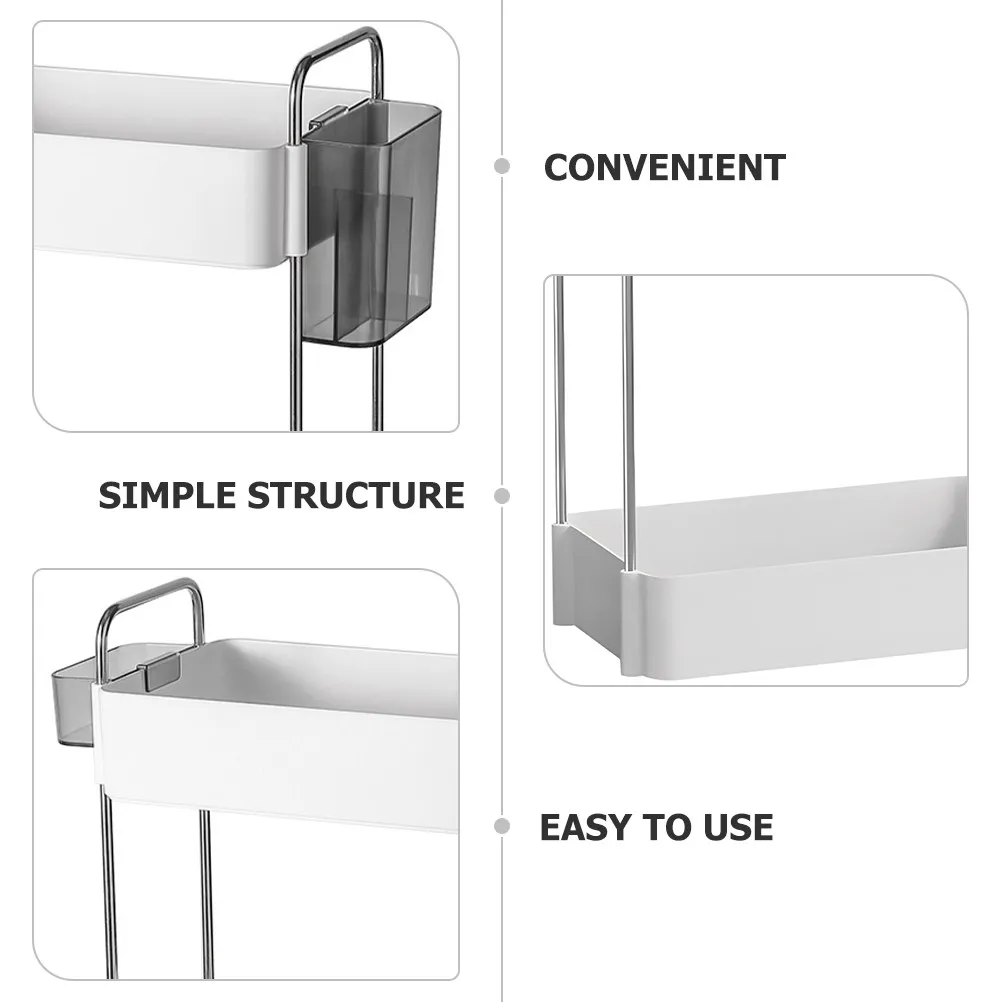 CONVENIENT

SIMPLE STRUCTURE

EASY TO USE