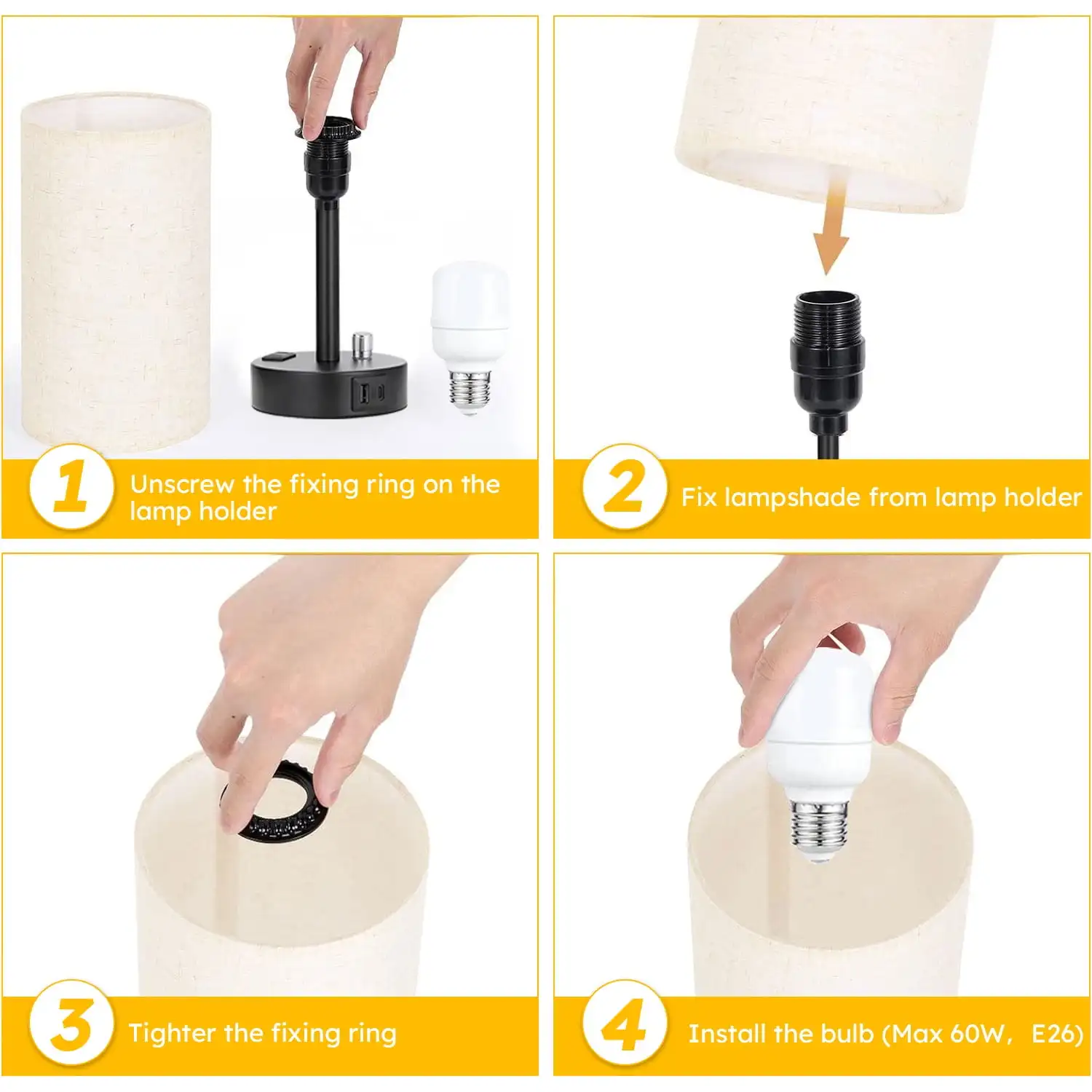 1 Unscrew the fixing ring on the lamp holder

2 Fix lampshade from lamp holder

3 Tighter the fixing ring

4 Install the bulb (Max 60W， E26)