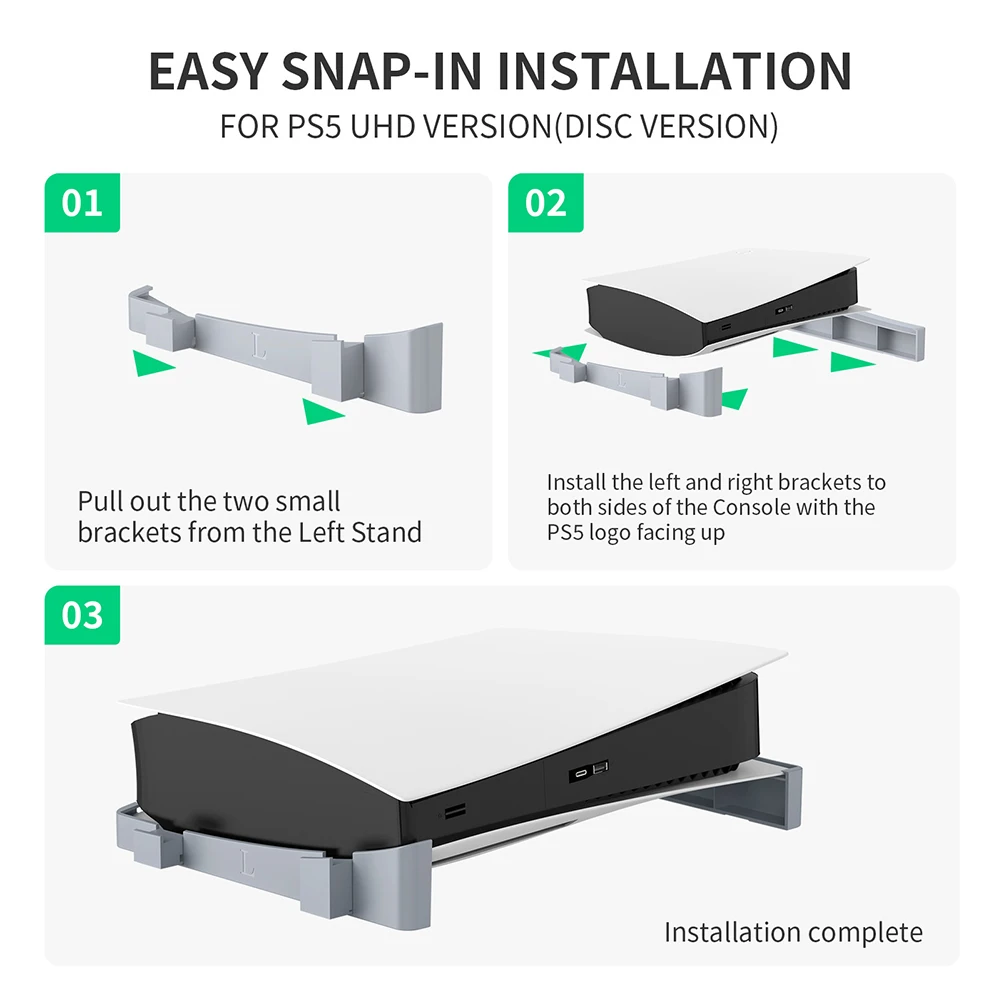 EASY SNAP-IN INSTALLATION
FOR PS5 UHD VERSION(DISC VERSION)

01

L

Pull out the two small brackets from the Left Stand

02

Install the left and right brackets to both sides of the Console with the PS5 logo facing up

03

L

Installation complete