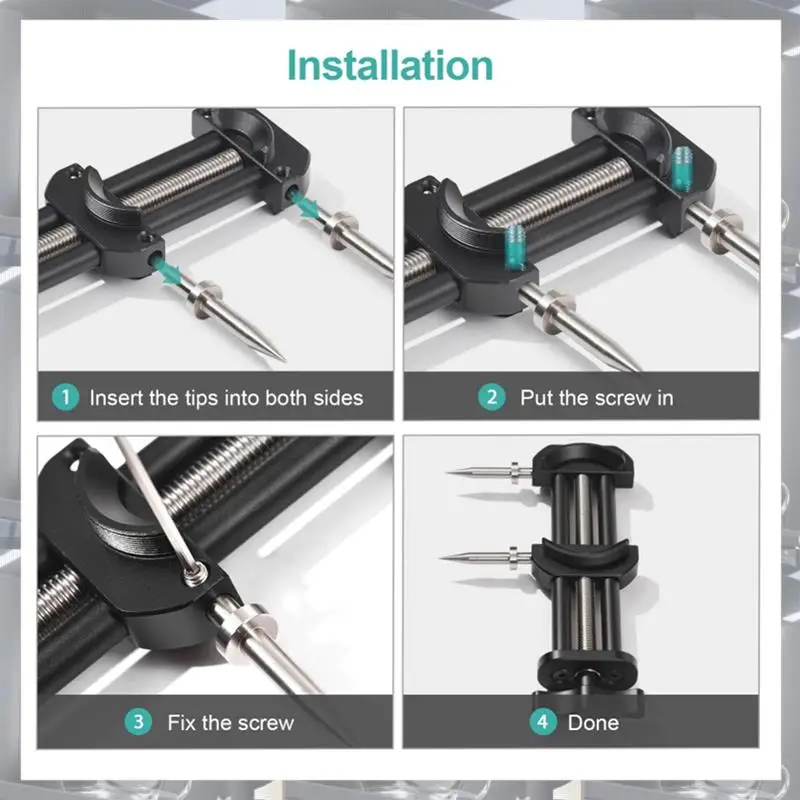 Installation

1 Insert the tips into both sides

2 Put the screw in

3 Fix the screw

4 Done