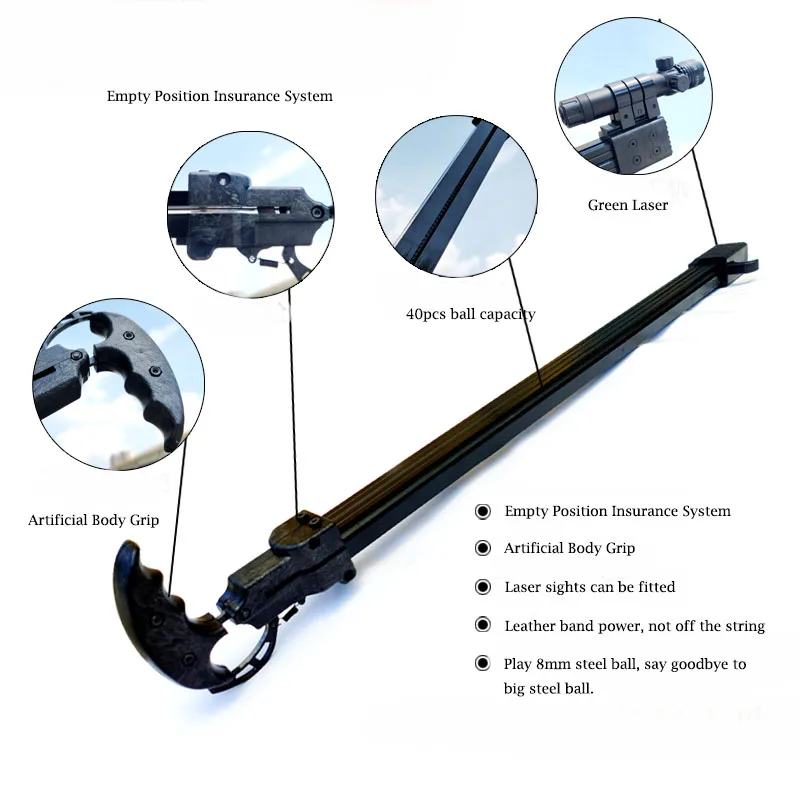 Empty Position Insurance System

Green Laser

40pcs ball capacity

Artificial Body Grip

Empty Position Insurance System

Artificial Body Grip

Laser sights can be fitted

Leather band power, not off the string

Play 8mm steel ball, say goodbye to big steel ball.