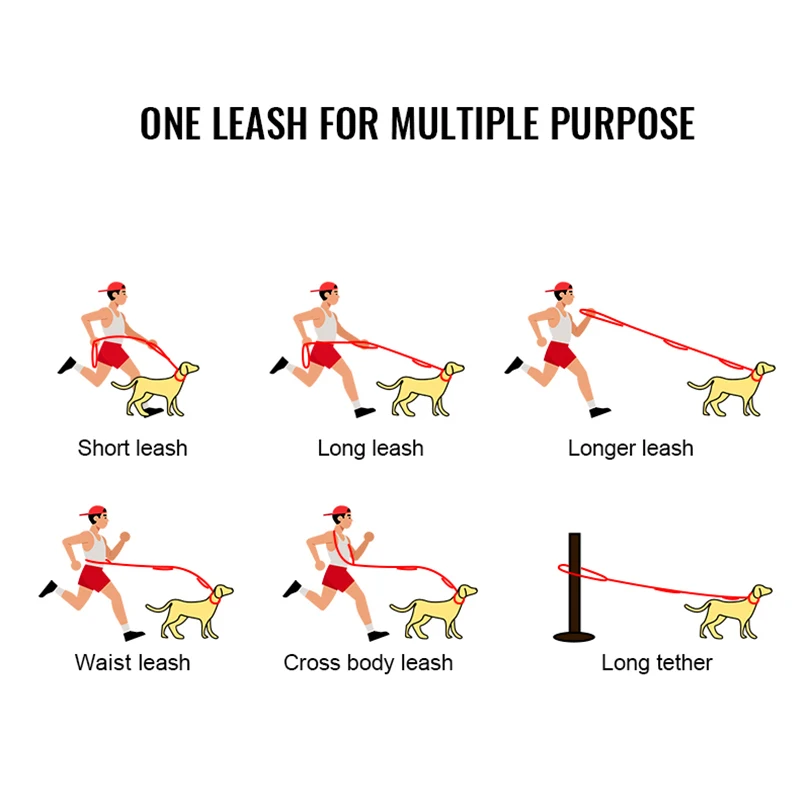 ONE LEASH FOR MULTIPLE PURPOSE

Short leash

Long leash

Longer leash

Waist leash

Cross body leash

Long tether