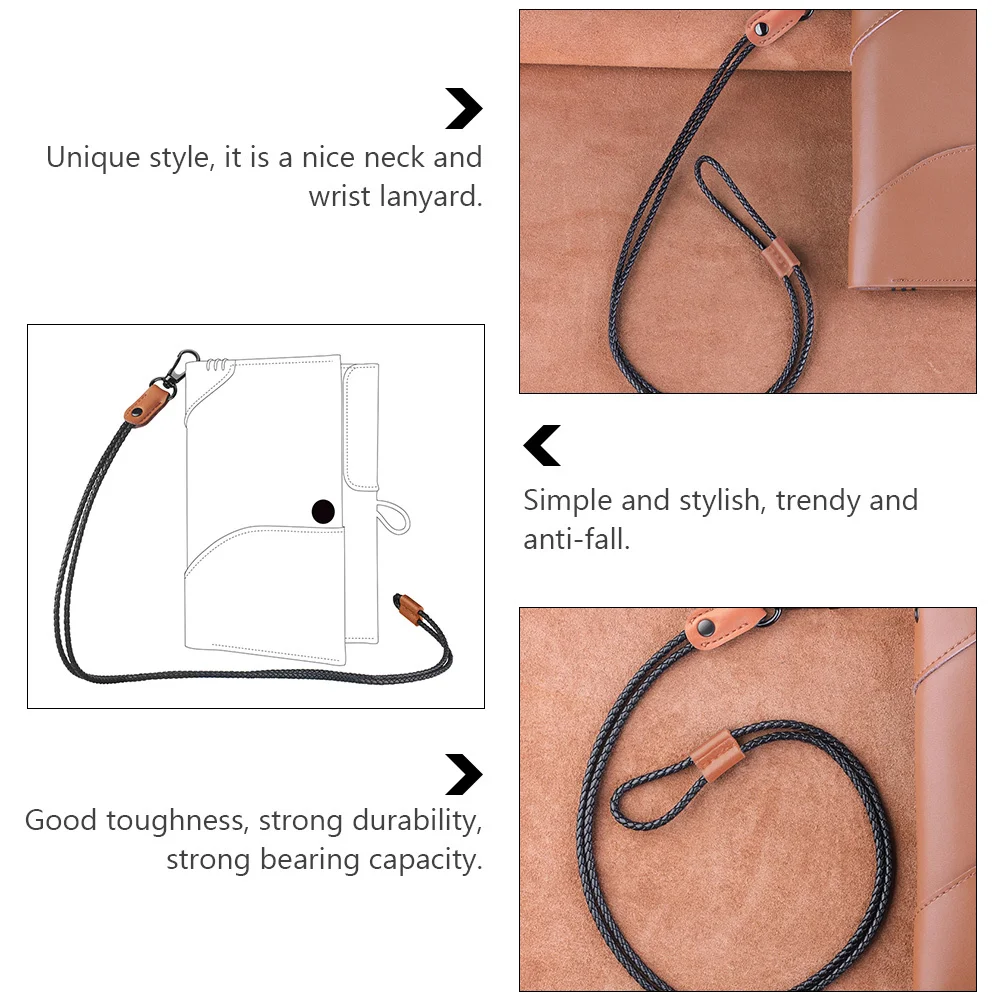 Unique style, it is a nice neck and wrist lanyard.

Simple and stylish, trendy and anti-fall.

Good toughness, strong durability, strong bearing capacity.