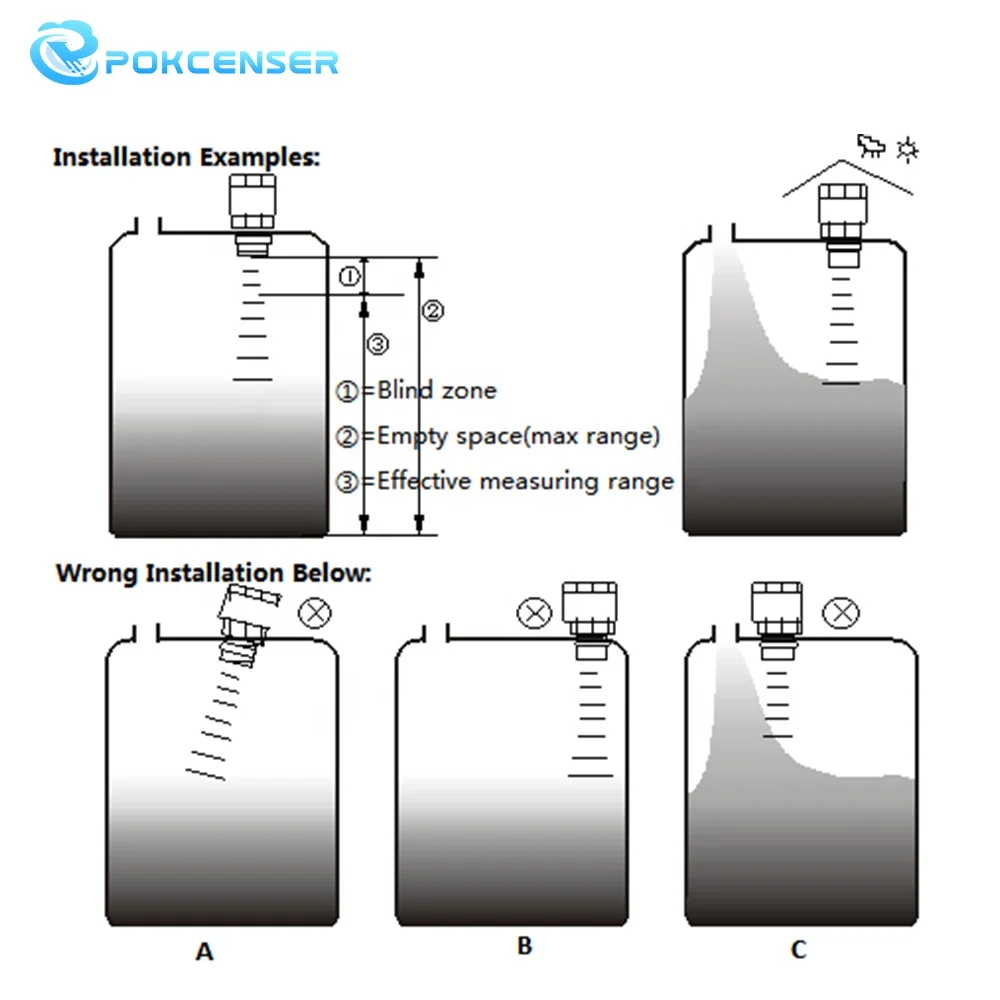 POKCENSER

Installation Examples:

①
②
③

①=Blind zone
②=Empty space(max range)
③=Effective measuring range

Wrong Installation Below:

A
B
C