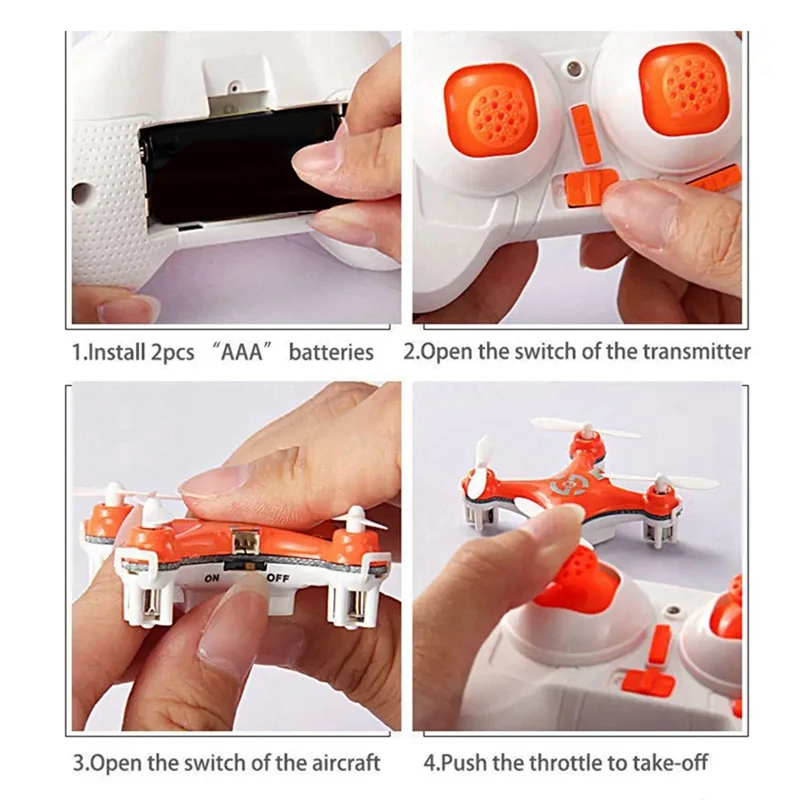 1.Install 2pcs “AAA” batteries

2.Open the switch of the transmitter

ON OFF

3.Open the switch of the aircraft

4.Push the throttle to take-off