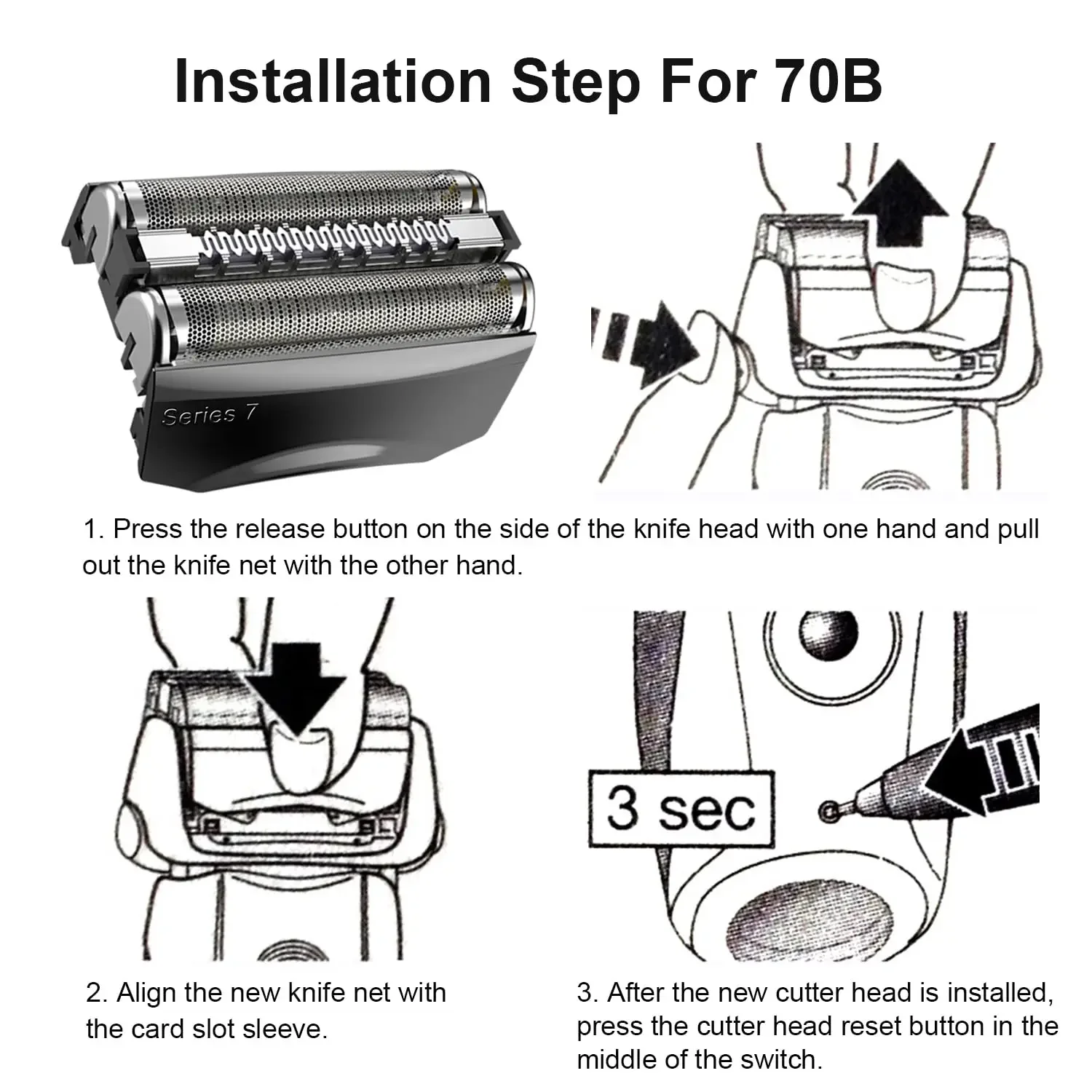 Installation Step For 70B

Series 7

1. Press the release button on the side of the knife head with one hand and pull out the knife net with the other hand.

3 sec

2. Align the new knife net with the card slot sleeve.

3. After the new cutter head is installed, press the cutter head reset button in the middle of the switch.