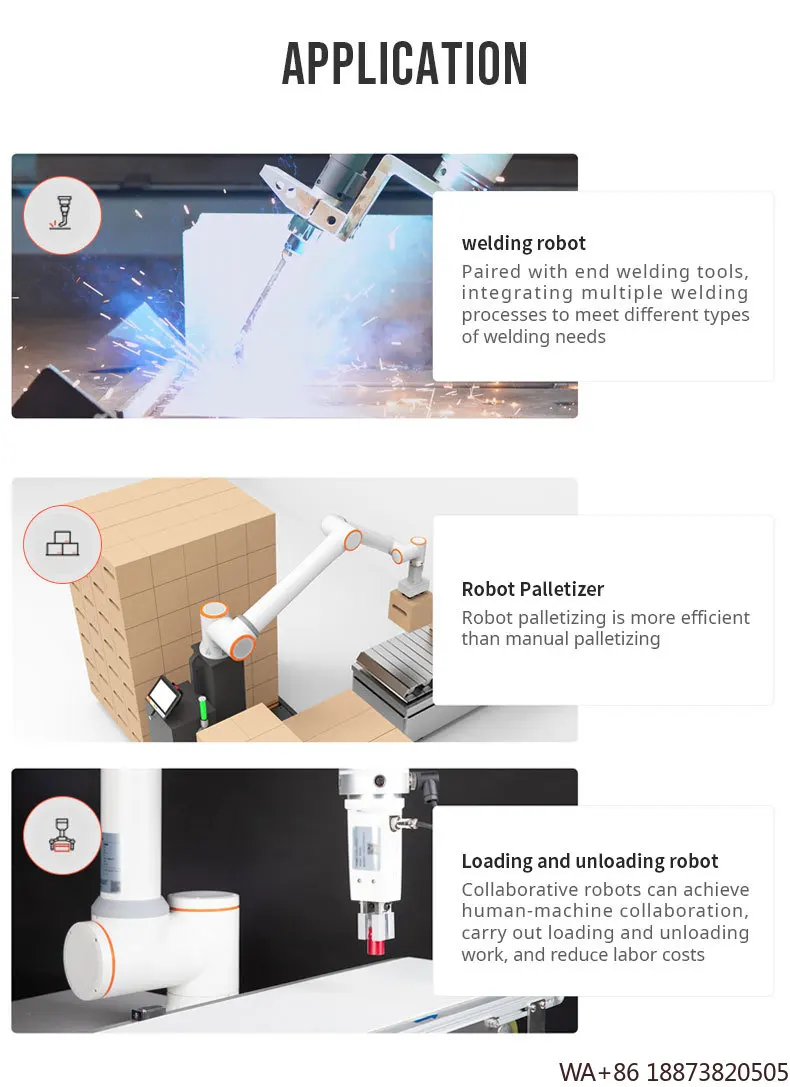 APPLICATION

welding robot
Paired with end welding tools, integrating multiple welding processes to meet different types of welding needs

Robot Palletizer
Robot palletizing is more efficient than manual palletizing

Loading and unloading robot
Collaborative robots can achieve human-machine collaboration, carry out loading and unloading work, and reduce labor costs

WA+86 18873820505