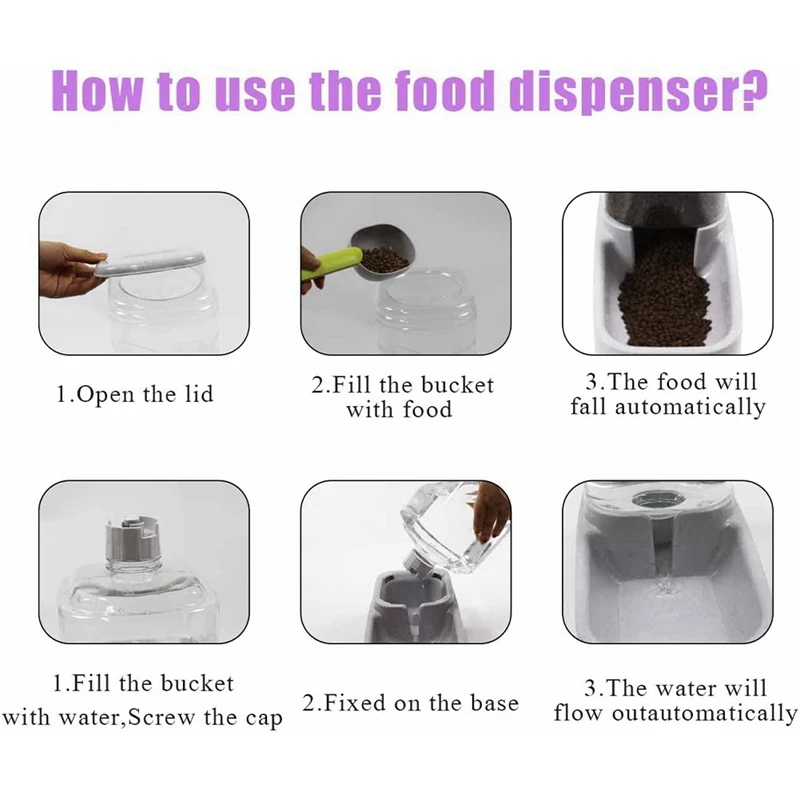 How to use the food dispenser?

1.Open the lid

2.Fill the bucket with food

3.The food will fall automatically

1.Fill the bucket with water,Screw the cap

2.Fixed on the base

3.The water will flow outautomatically