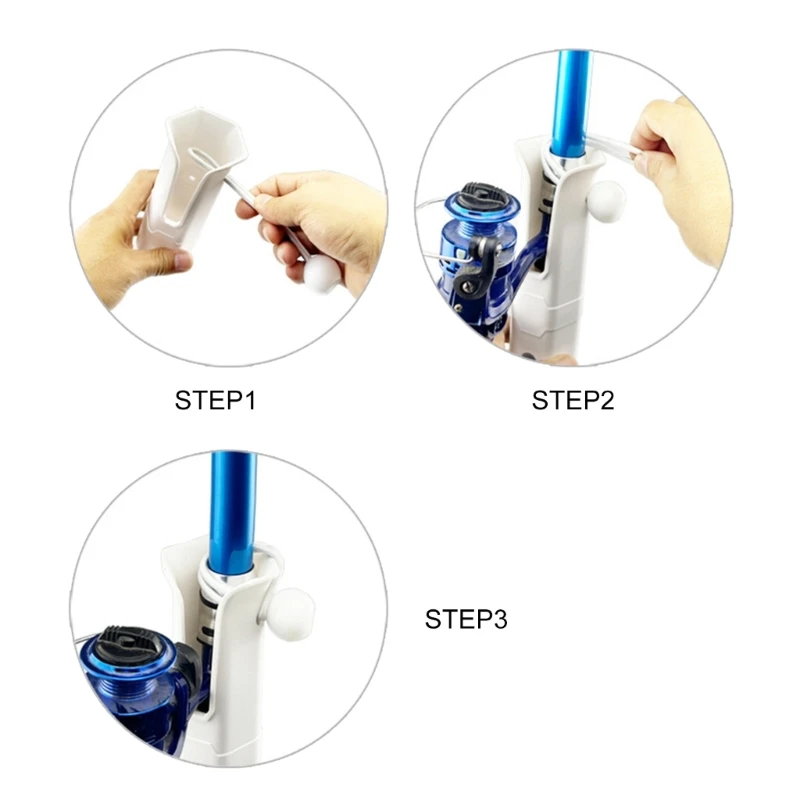 STEP1

STEP2

STEP3