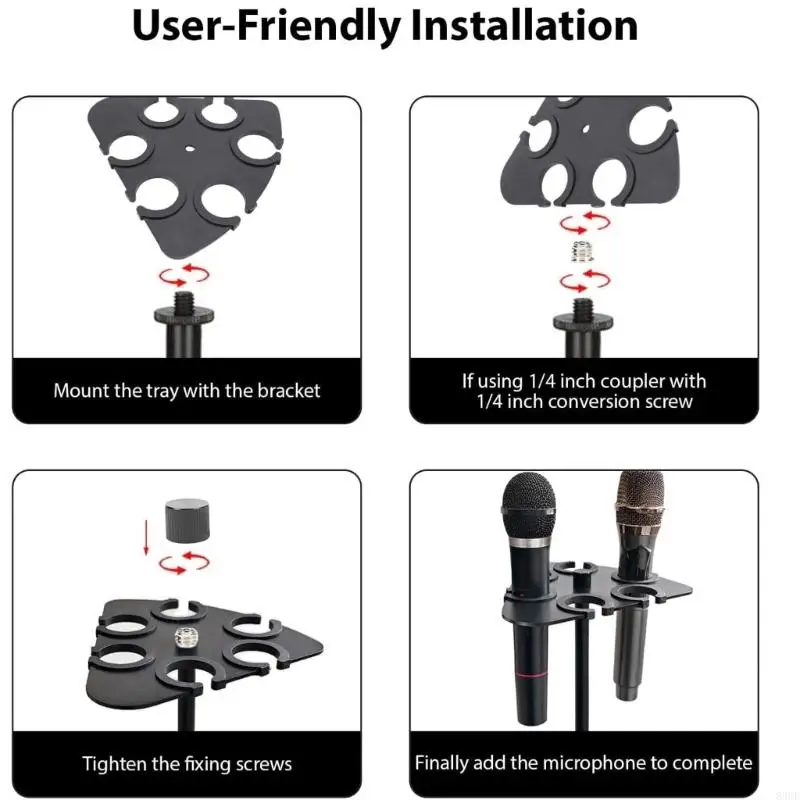 User-Friendly Installation

Mount the tray with the bracket

If using 1/4 inch coupler with 1/4 inch conversion screw

Tighten the fixing screws

Finally add the microphone to complete