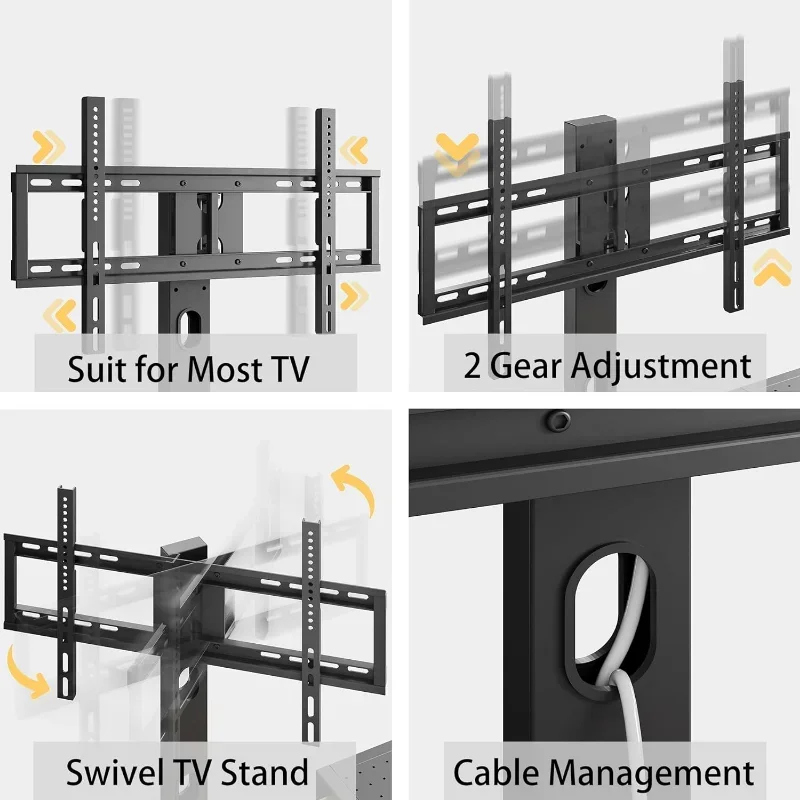 Suit for Most TV

2 Gear Adjustment

Swivel TV Stand

Cable Management