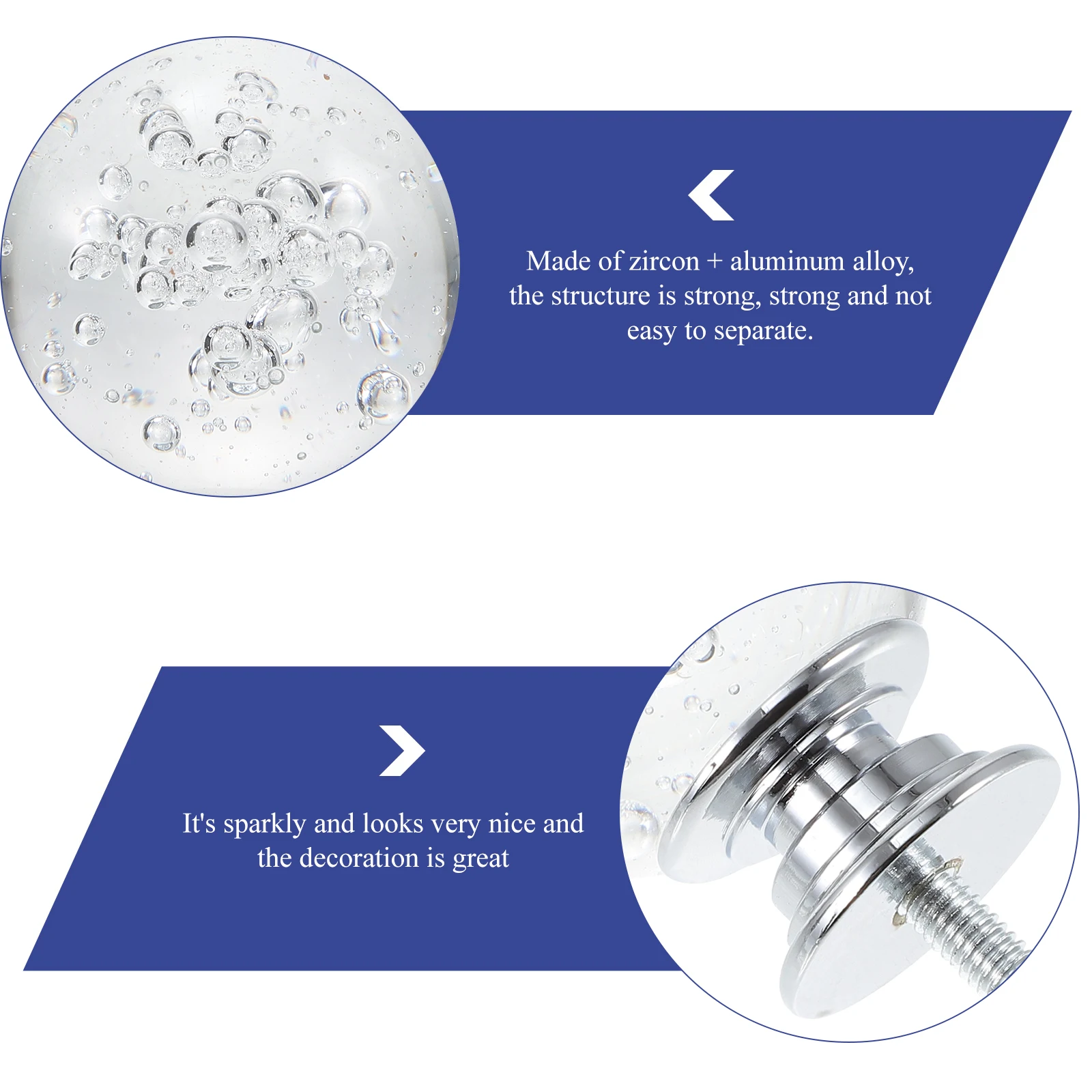 Made of zircon + aluminum alloy, the structure is strong, strong and not easy to separate.

It's sparkly and looks very nice and the decoration is great