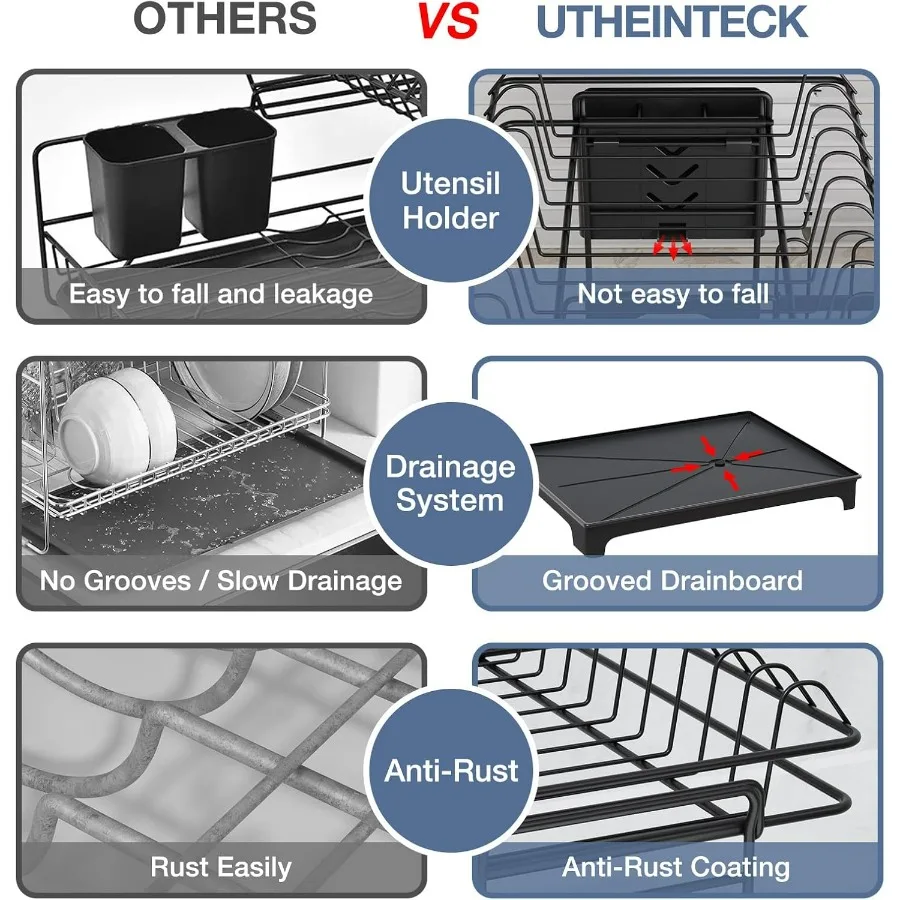 OTHERS VS UTHEINTECK

Utensil Holder

Easy to fall and leakage

Not easy to fall

Drainage System

No Grooves / Slow Drainage

Grooved Drainboard

Anti-Rust

Rust Easily

Anti-Rust Coating