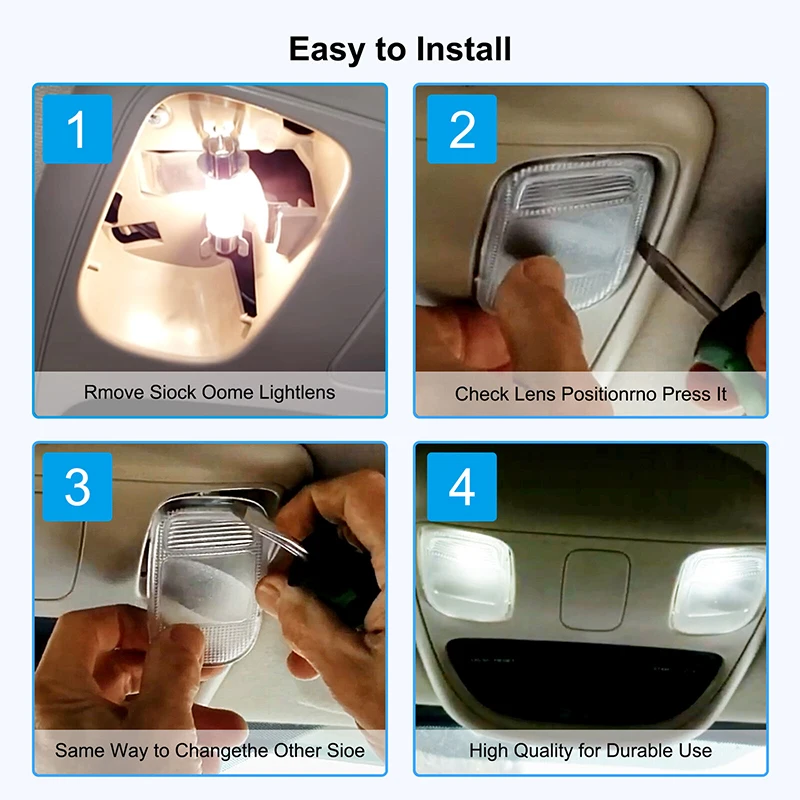 Easy to Install

1

Rmove Siock Oome Lightlens

2

Check Lens Positionrno Press It

3

Same Way to Changethe Other Sioe

4

High Quality for Durable Use