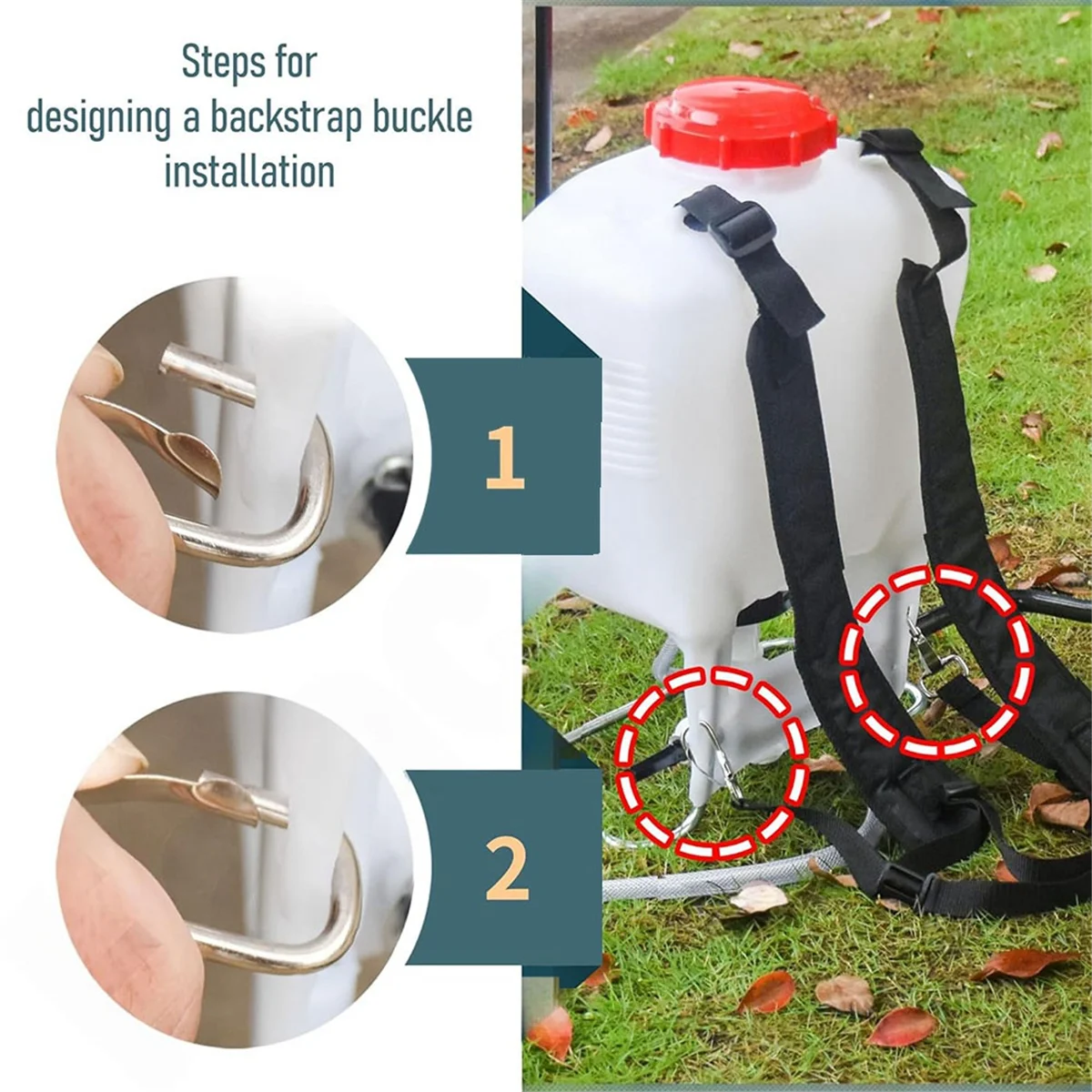 Steps for designing a backstrap buckle installation

1

2