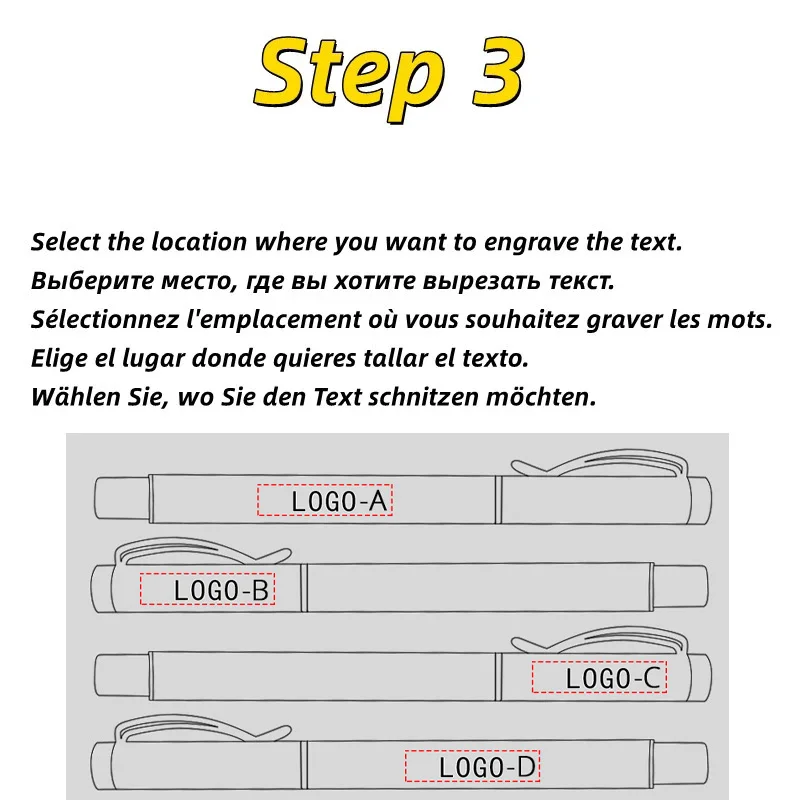 Step 3

Select the location where you want to engrave the text.
Выберите место, где вы хотите вырезать текст.
Sélectionnez l'emplacement où vous souhaitez graver les mots.
Elige el lugar donde quieres tallar el texto.
Wählen Sie, wo Sie den Text schnitzen möchten.

LOGO-A

LOGO-B

LOGO-C

LOGO-D