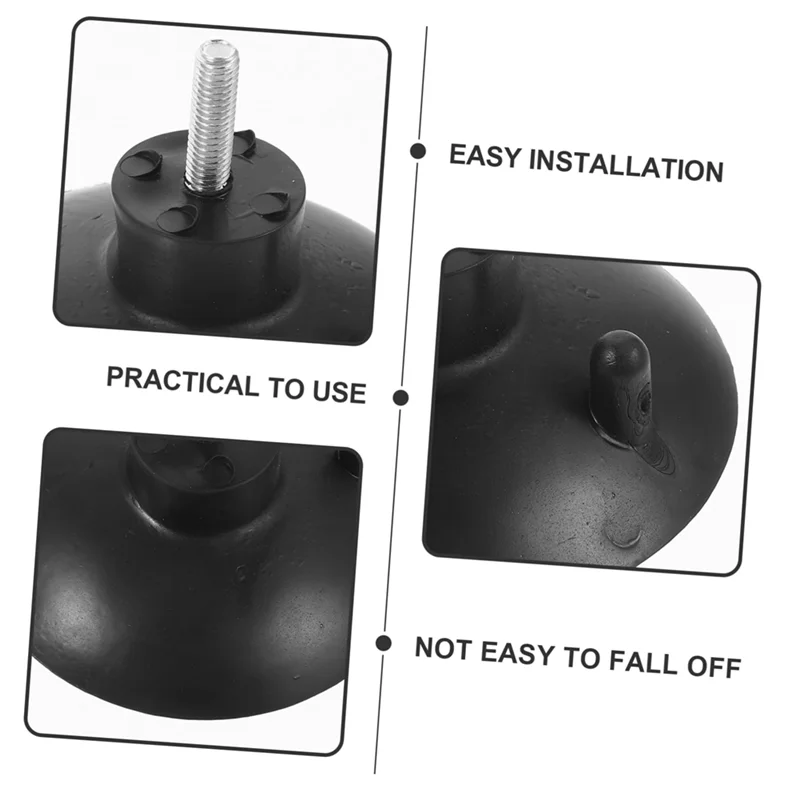 EASY INSTALLATION

PRACTICAL TO USE

NOT EASY TO FALL OFF