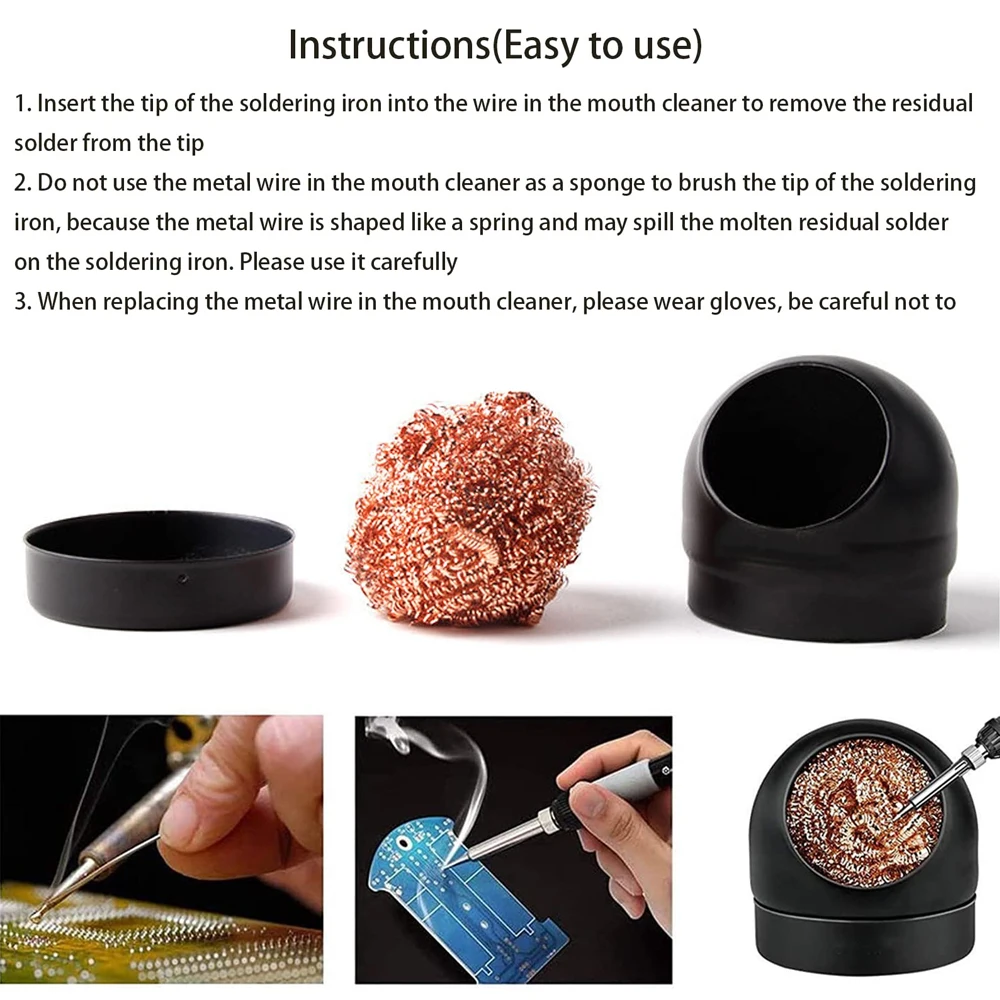 Instructions(Easy to use)

1. Insert the tip of the soldering iron into the wire in the mouth cleaner to remove the residual solder from the tip

2. Do not use the metal wire in the mouth cleaner as a sponge to brush the tip of the soldering iron, because the metal wire is shaped like a spring and may spill the molten residual solder on the soldering iron. Please use it carefully

3. When replacing the metal wire in the mouth cleaner, please wear gloves, be careful not to