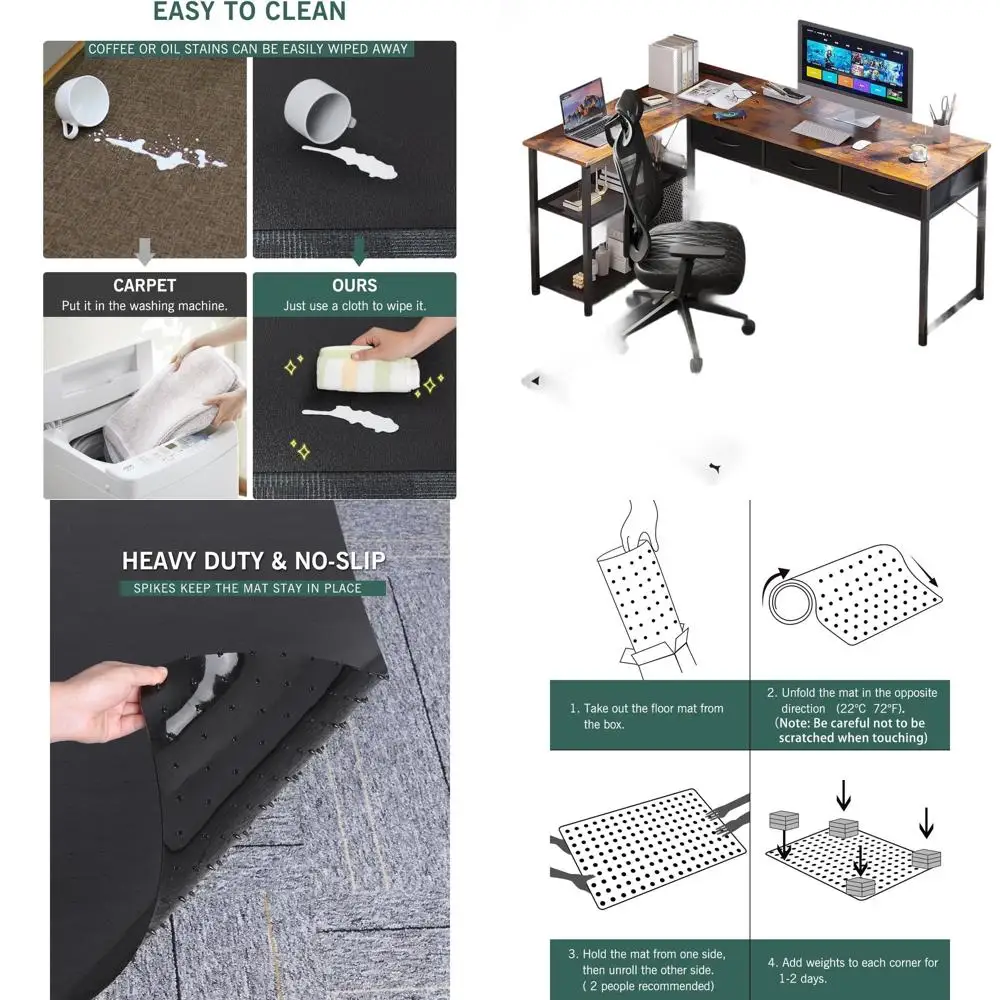 EASY TO CLEAN

COFFEE OR OIL STAINS CAN BE EASILY WIPED AWAY

CARPET
Put it in the washing machine.

OURS
Just use a cloth to wipe it.

HEAVY DUTY & NO-SLIP
SPIKES KEEP THE MAT STAY IN PLACE

1. Take out the floor mat from the box.

2. Unfold the mat in the opposite direction (22°C 72°F).
(Note: Be careful not to be scratched when touching)

3. Hold the mat from one side, then unroll the other side.
( 2 people recommended)

4. Add weights to each corner for 1-2 days.