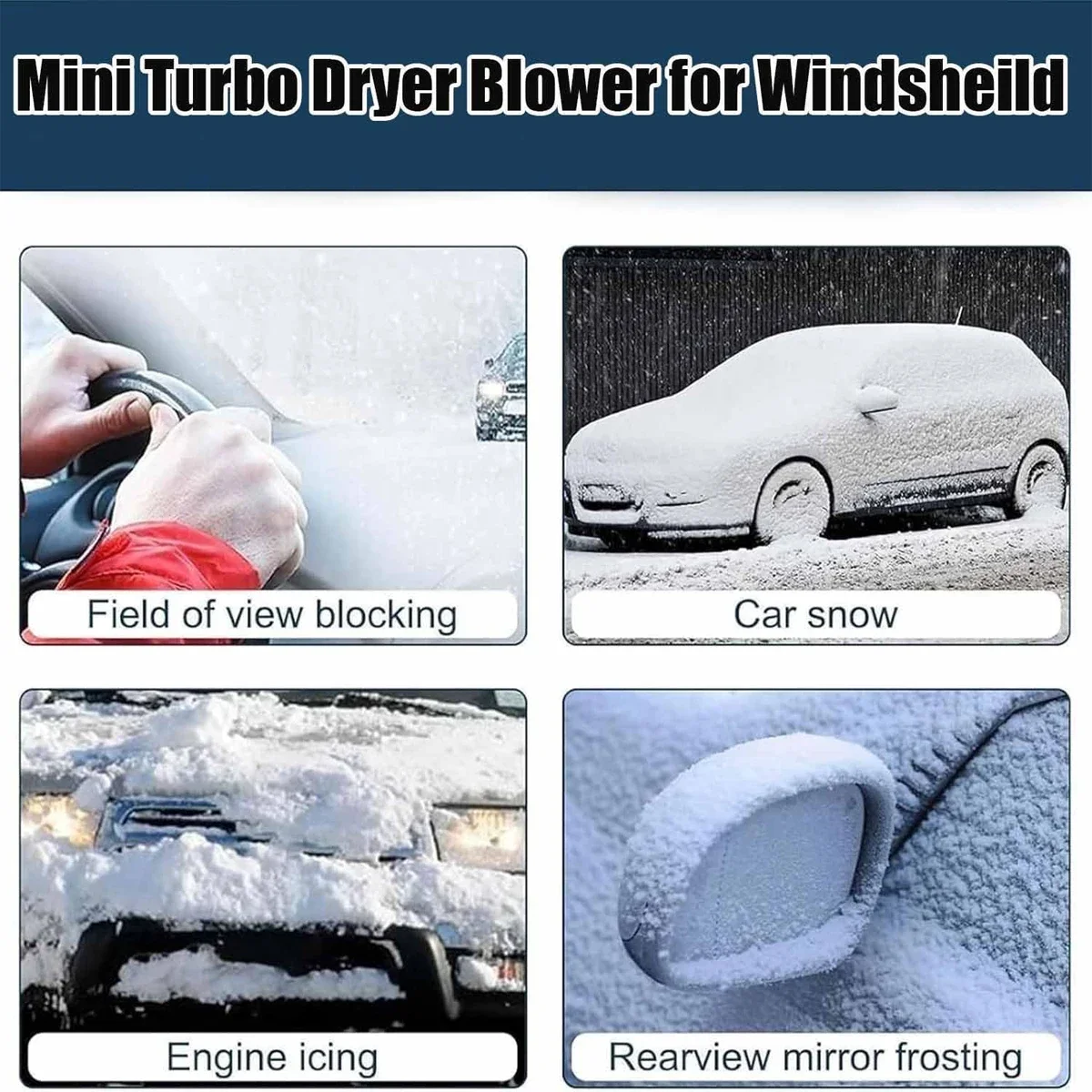 Mini Turbo Dryer Blower for Windsheild

Field of view blocking

Car snow

Engine icing

Rearview mirror frosting