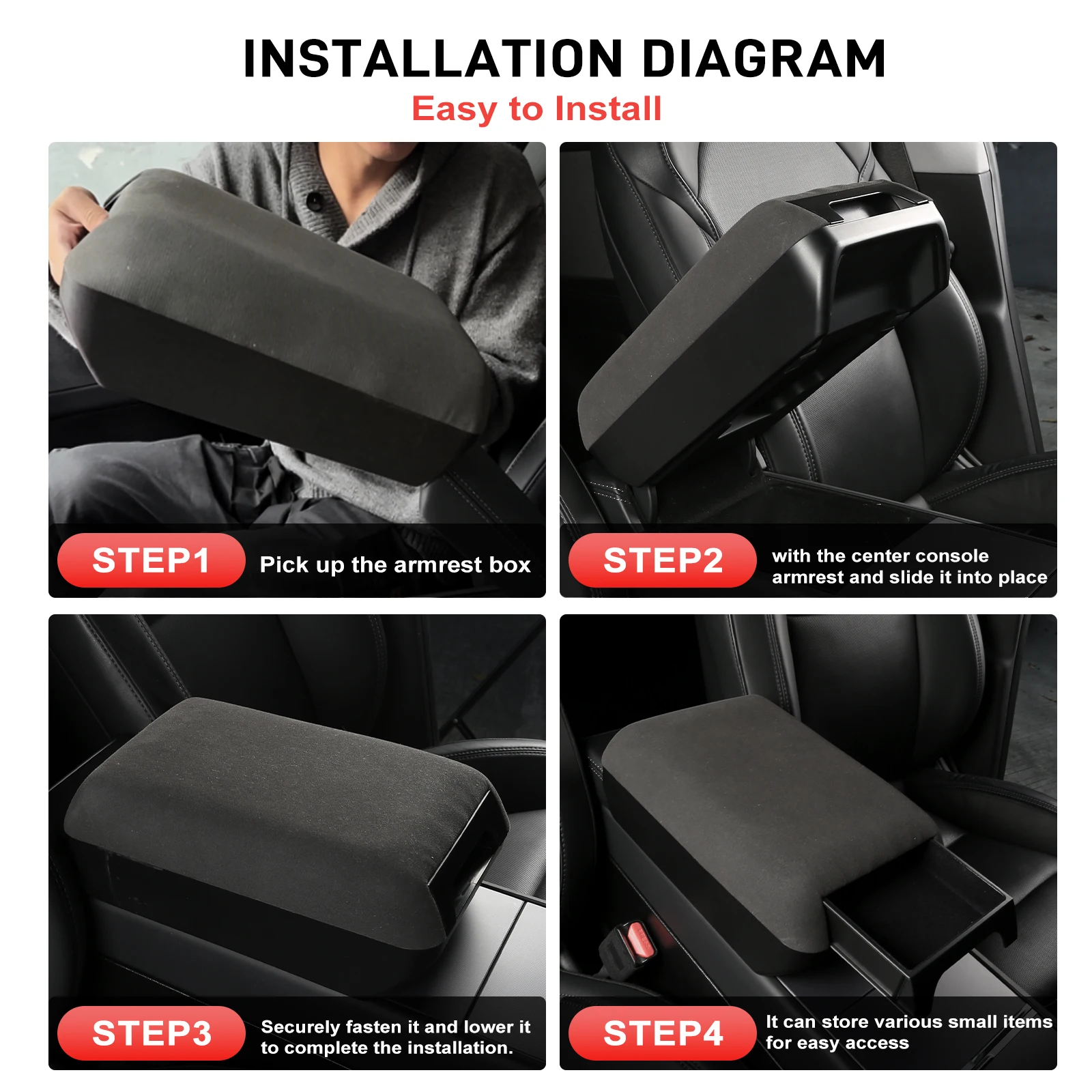 INSTALLATION DIAGRAM
Easy to Install

STEP1 Pick up the armrest box

STEP2 with the center console armrest and slide it into place

STEP3 Securely fasten it and lower it to complete the installation.

STEP4 It can store various small items for easy access