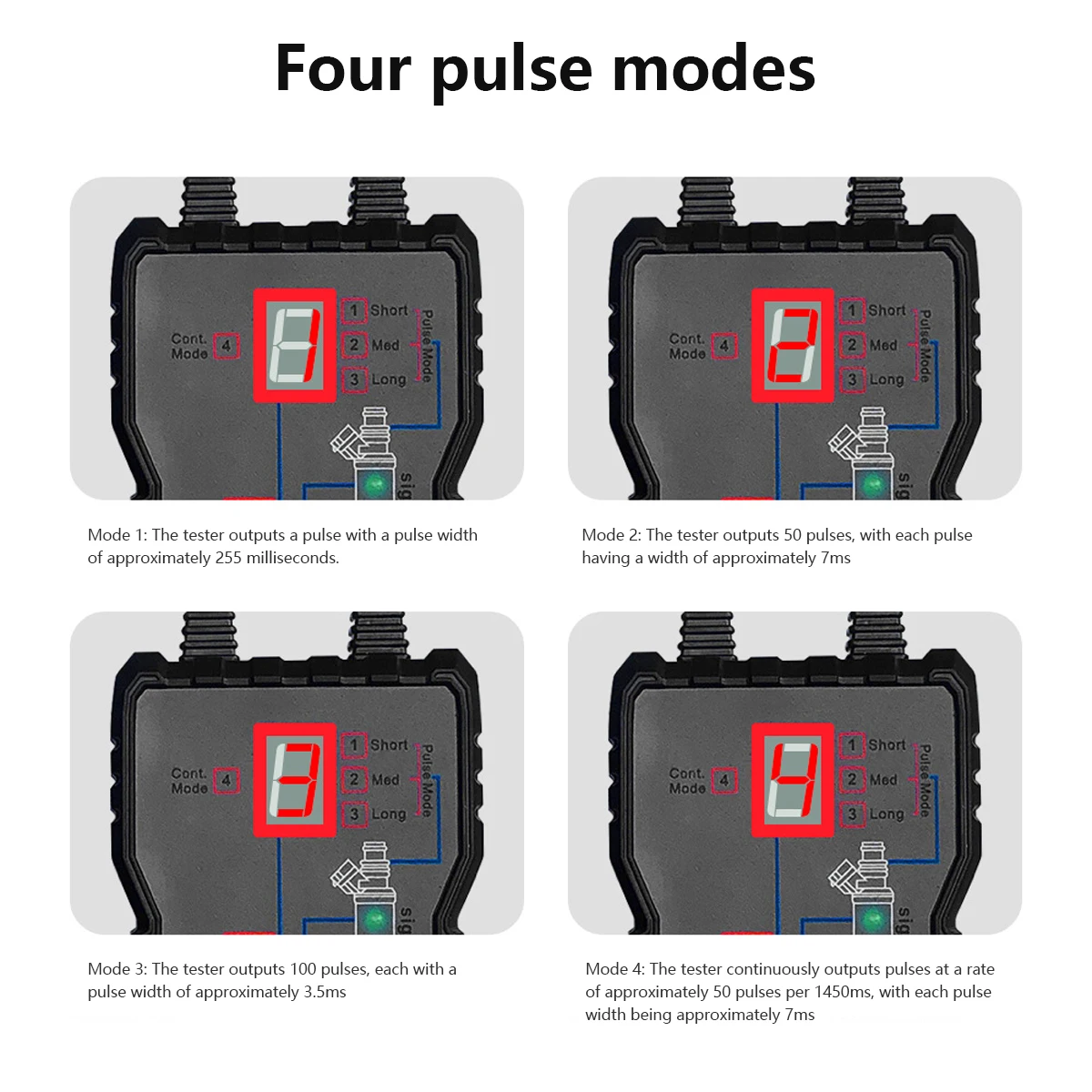 Four pulse modes

Cont. Mode 4
1
1 Short
2 Med
3 Long
Pulse Mode
sig

Mode 1: The tester outputs a pulse with a pulse width of approximately 255 milliseconds.

Cont. Mode 4
2
1 Short
2 Med
3 Long
Pulse Mode
sig

Mode 2: The tester outputs 50 pulses, with each pulse having a width of approximately 7ms

Cont. Mode 4
3
1 Short
2 Med
3 Long
Pulse Mode
sig

Mode 3: The tester outputs 100 pulses, each with a pulse width of approximately 3.5ms

Cont. Mode 4
4
1 Short
2 Med
3 Long
Pulse Mode
sig

Mode 4: The tester continuously outputs pulses at a rate of approximately 50 pulses per 1450ms, with each pulse width being approximately 7ms