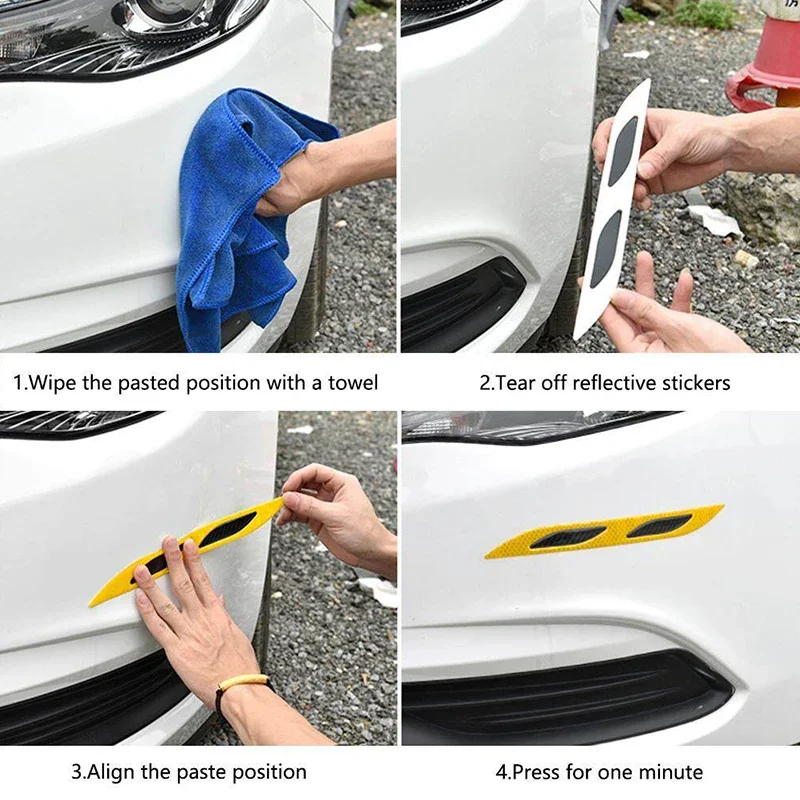 1.Wipe the pasted position with a towel

2.Tear off reflective stickers

3.Align the paste position

4.Press for one minute