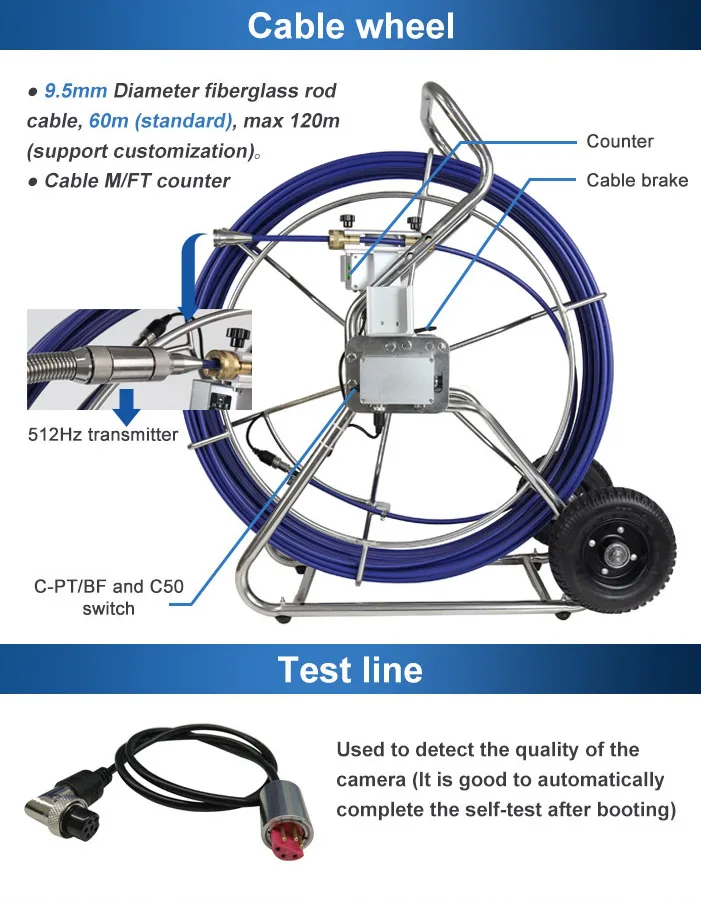 Cable wheel

● 9.5mm Diameter fiberglass rod cable, 60m (standard), max 120m (support customization)。
● Cable M/FT counter

Counter

Cable brake

512Hz transmitter

C-PT/BF and C50 switch

Test line

Used to detect the quality of the camera (It is good to automatically complete the self-test after booting)