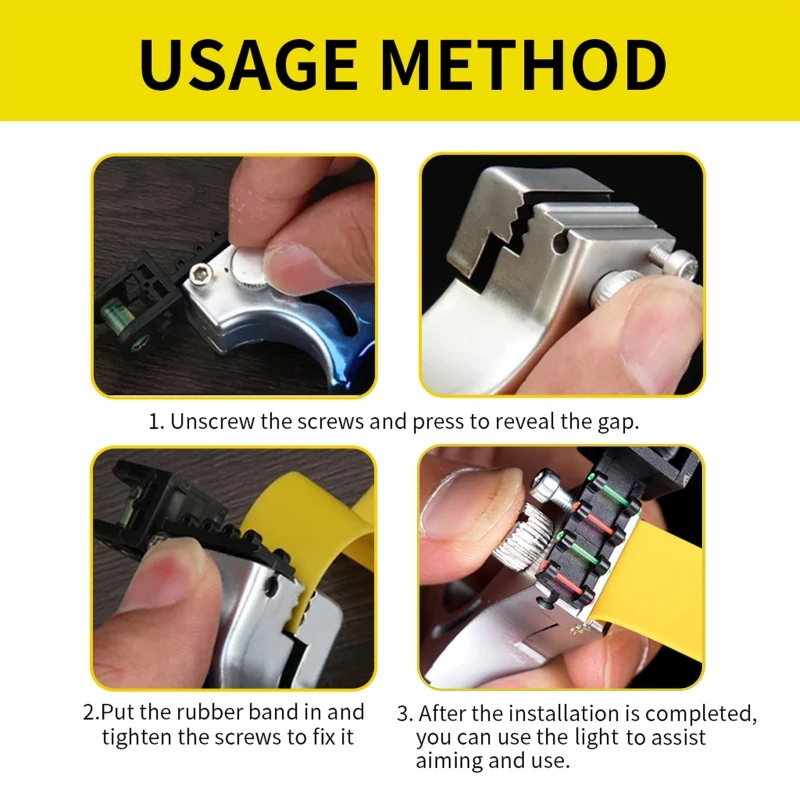 USAGE METHOD

1. Unscrew the screws and press to reveal the gap.

2.Put the rubber band in and tighten the screws to fix it

3. After the installation is completed, you can use the light to assist aiming and use.