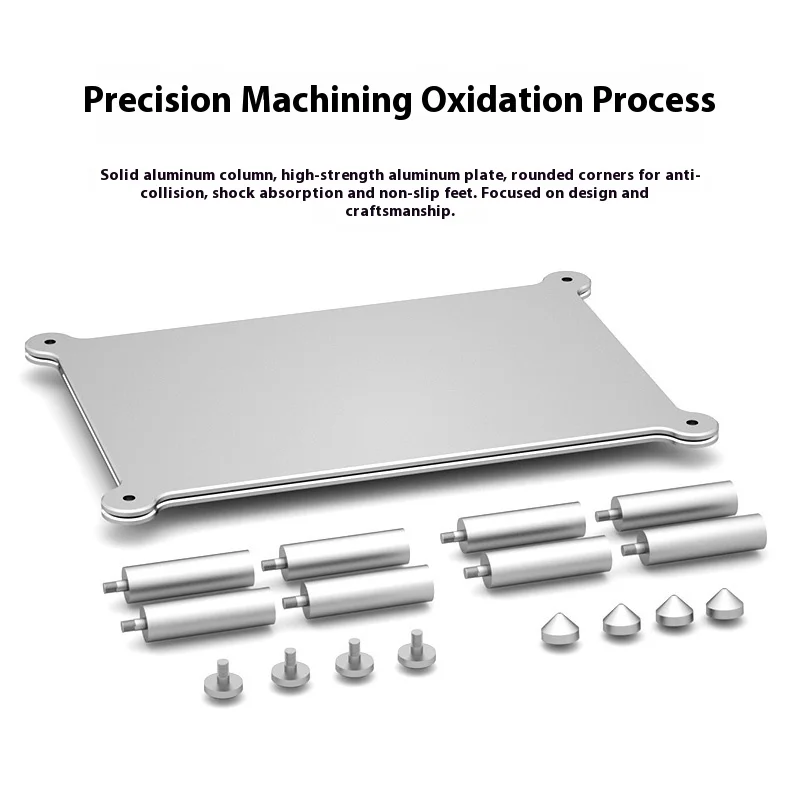 Precision Machining Oxidation Process

Solid aluminum column, high-strength aluminum plate, rounded corners for anti-collision, shock absorption and non-slip feet. Focused on design and craftsmanship.