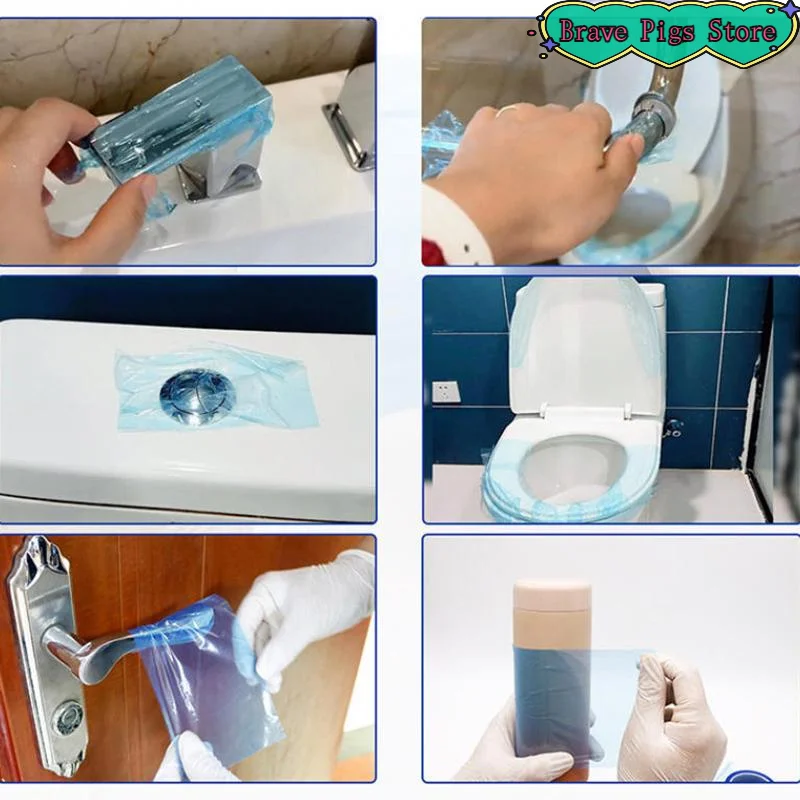 Brave Pigs Store