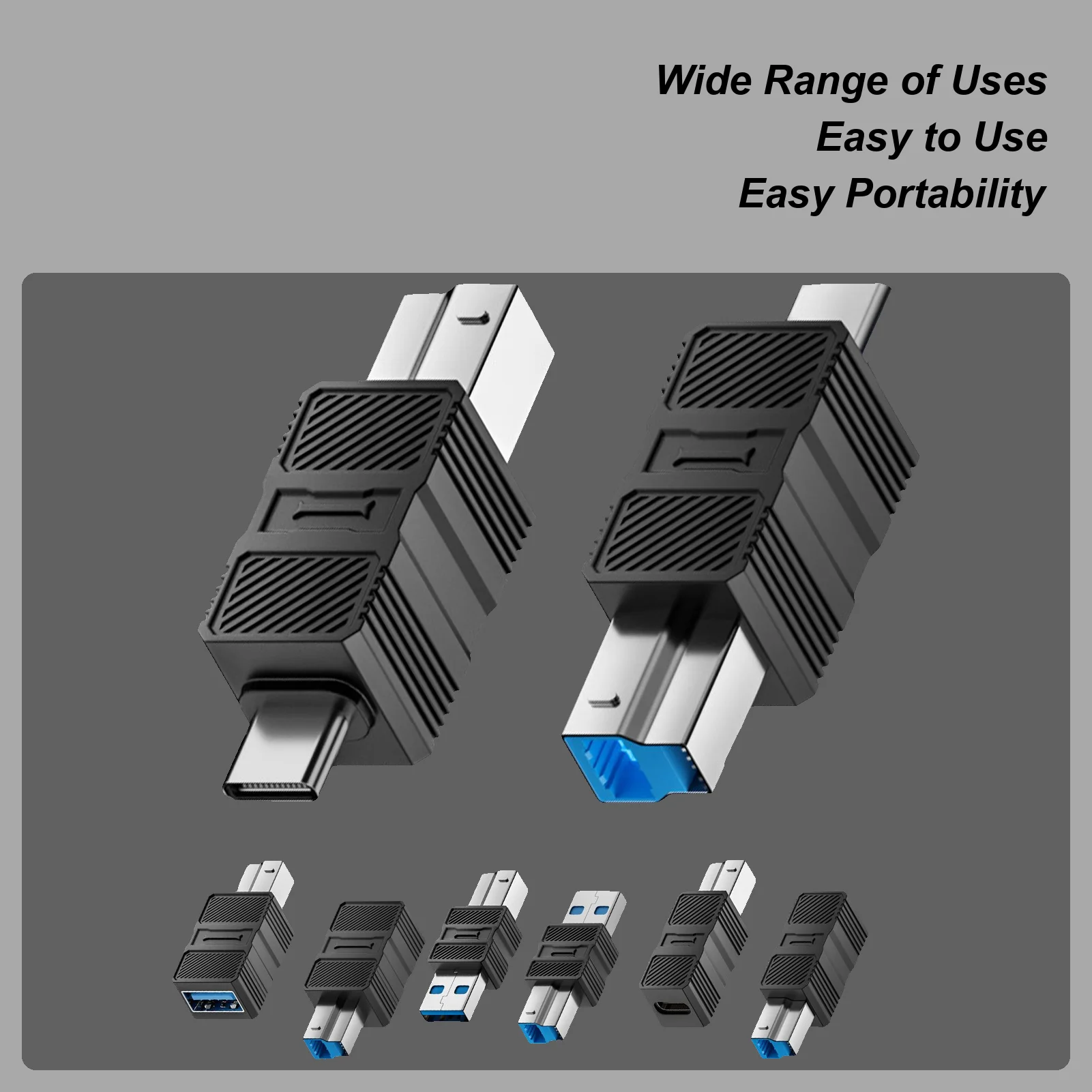 Wide Range of Uses
Easy to Use
Easy Portability