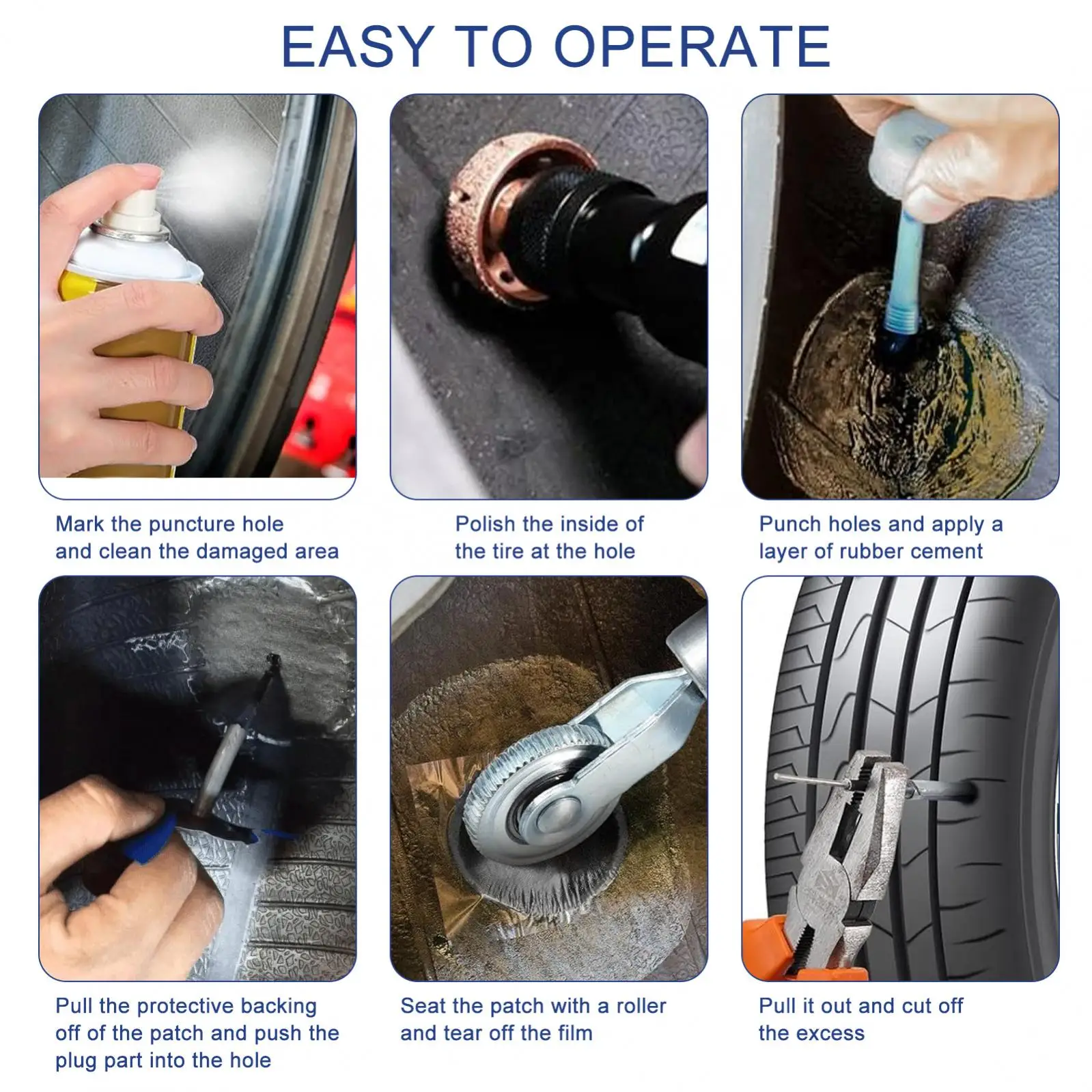 EASY TO OPERATE

Mark the puncture hole and clean the damaged area

Polish the inside of the tire at the hole

Punch holes and apply a layer of rubber cement

Pull the protective backing off of the patch and push the plug part into the hole

Seat the patch with a roller and tear off the film

Pull it out and cut off the excess