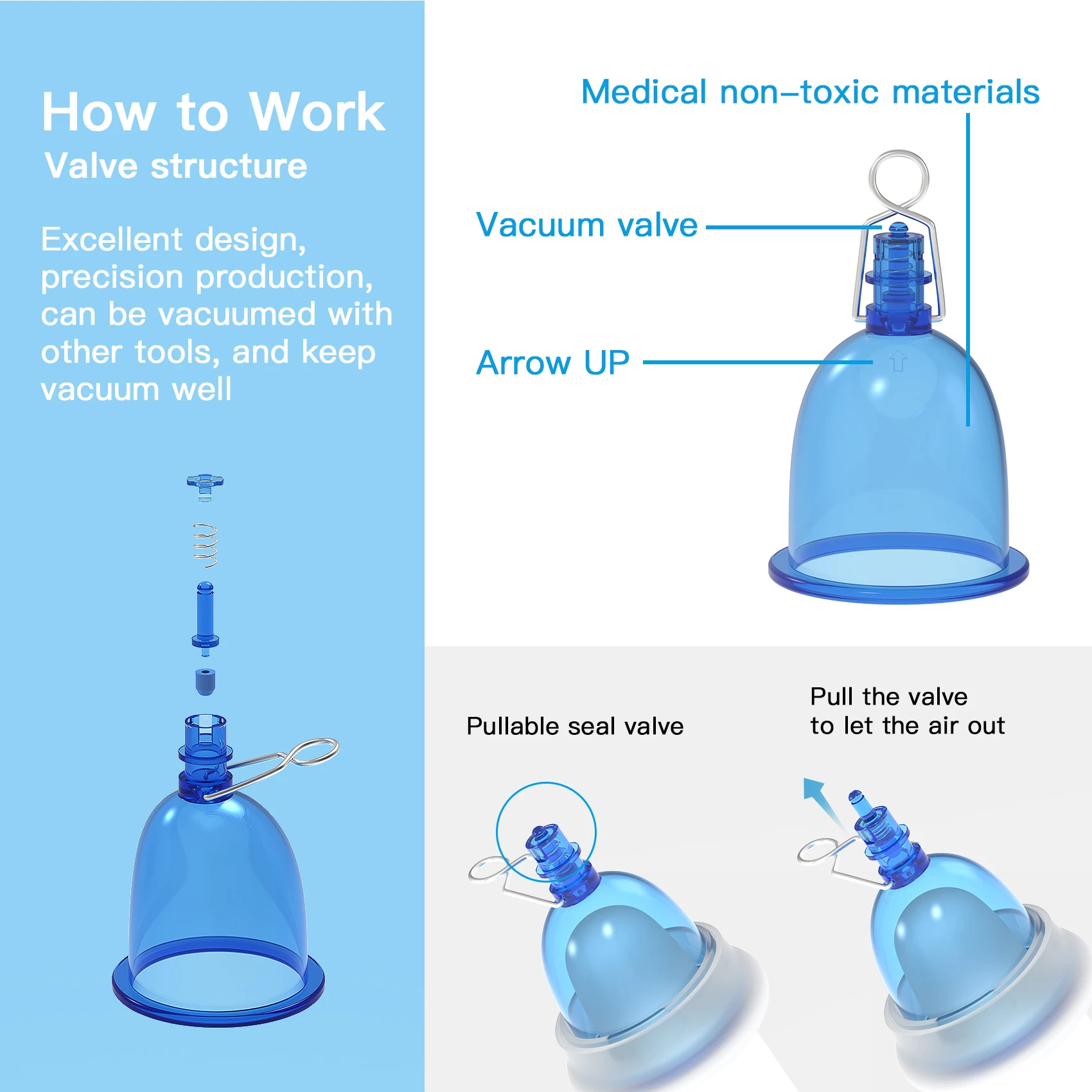 How to Work
Valve structure

Excellent design, precision production, can be vacuumed with other tools, and keep vacuum well

Medical non–toxic materials

Vacuum valve

Arrow UP

Pullable seal valve

Pull the valve to let the air out