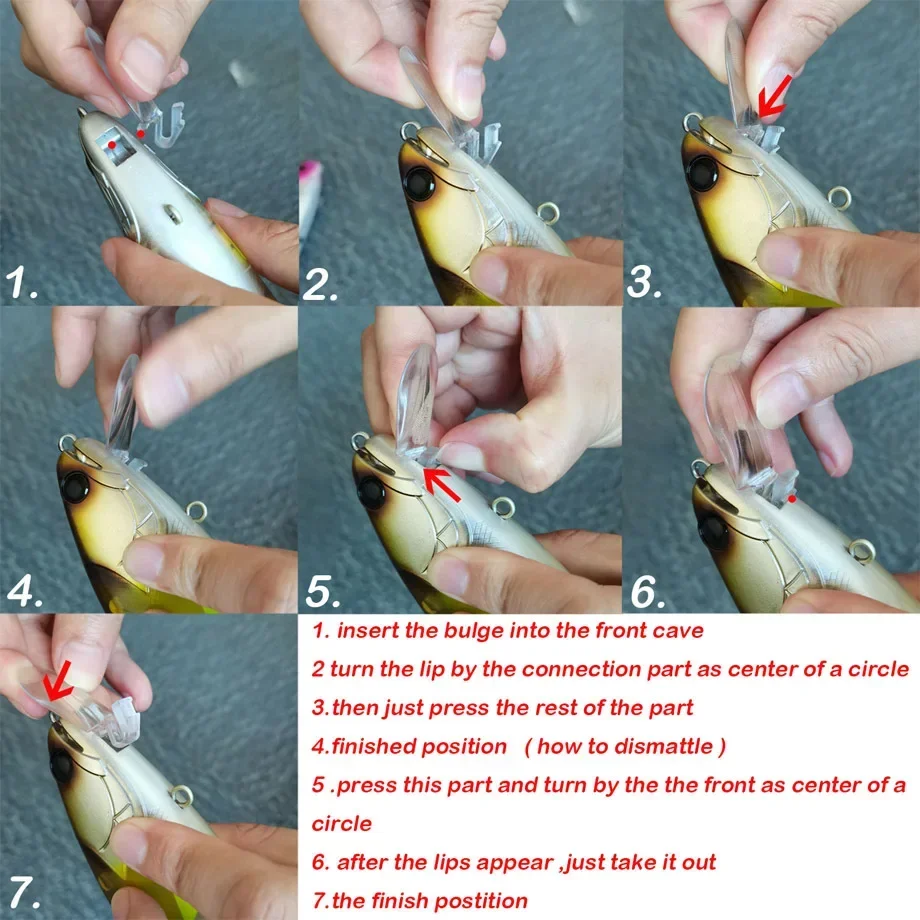 1.

2.

3.

4.

5.

6.

7.

1. insert the bulge into the front cave

2 turn the lip by the connection part as center of a circle

3.then just press the rest of the part

4.finished position ( how to dismattle )

5 .press this part and turn by the the front as center of a circle

6. after the lips appear ,just take it out

7.the finish postition