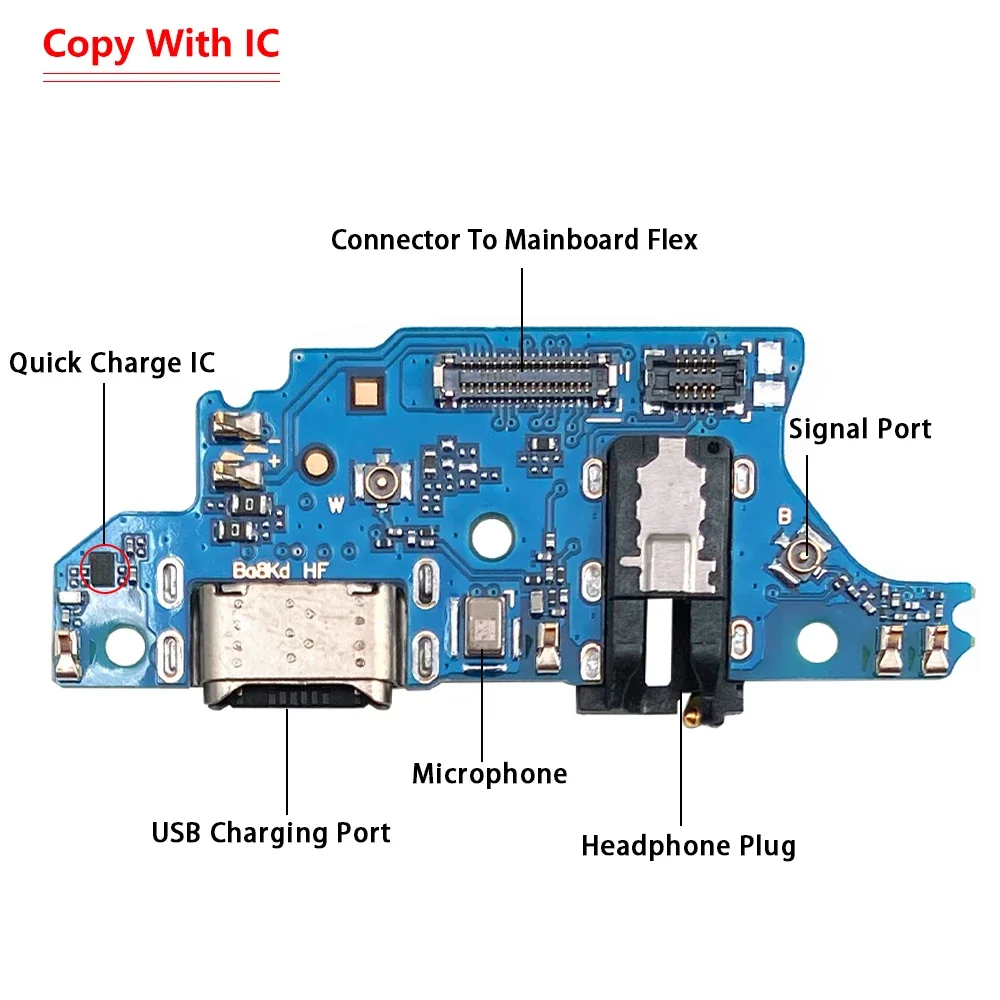 Copy With IC

Connector To Mainboard Flex

Quick Charge IC

Signal Port

+

W

B

Bo8Kd HF

Microphone

USB Charging Port

Headphone Plug