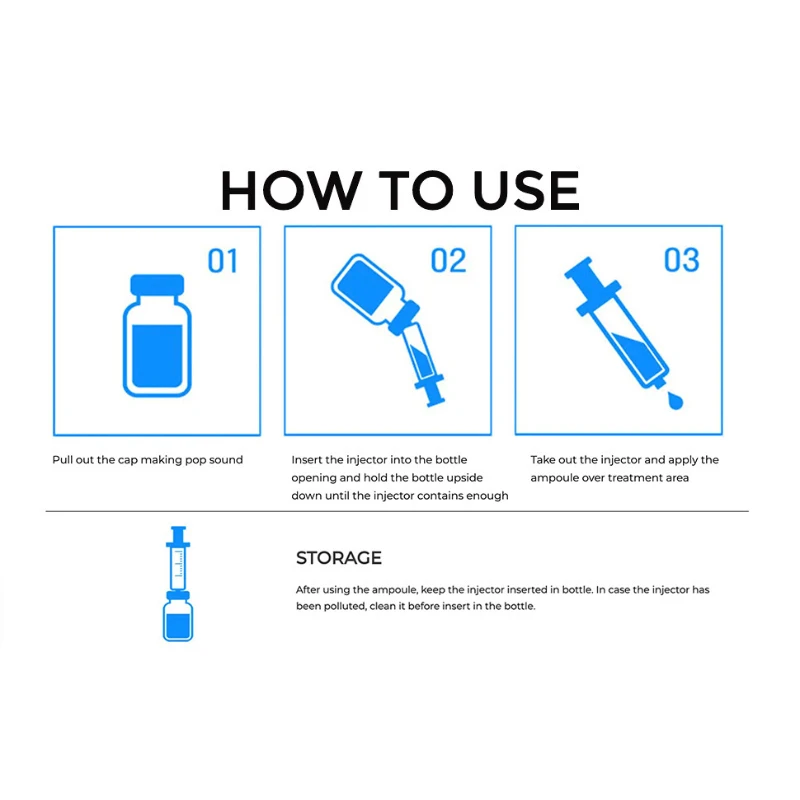 HOW TO USE

01

Pull out the cap making pop sound

02

Insert the injector into the bottle opening and hold the bottle upside down until the injector contains enough

03

Take out the injector and apply the ampoule over treatment area

STORAGE

After using the ampoule, keep the injector inserted in bottle. In case the injector has been polluted, clean it before insert in the bottle.