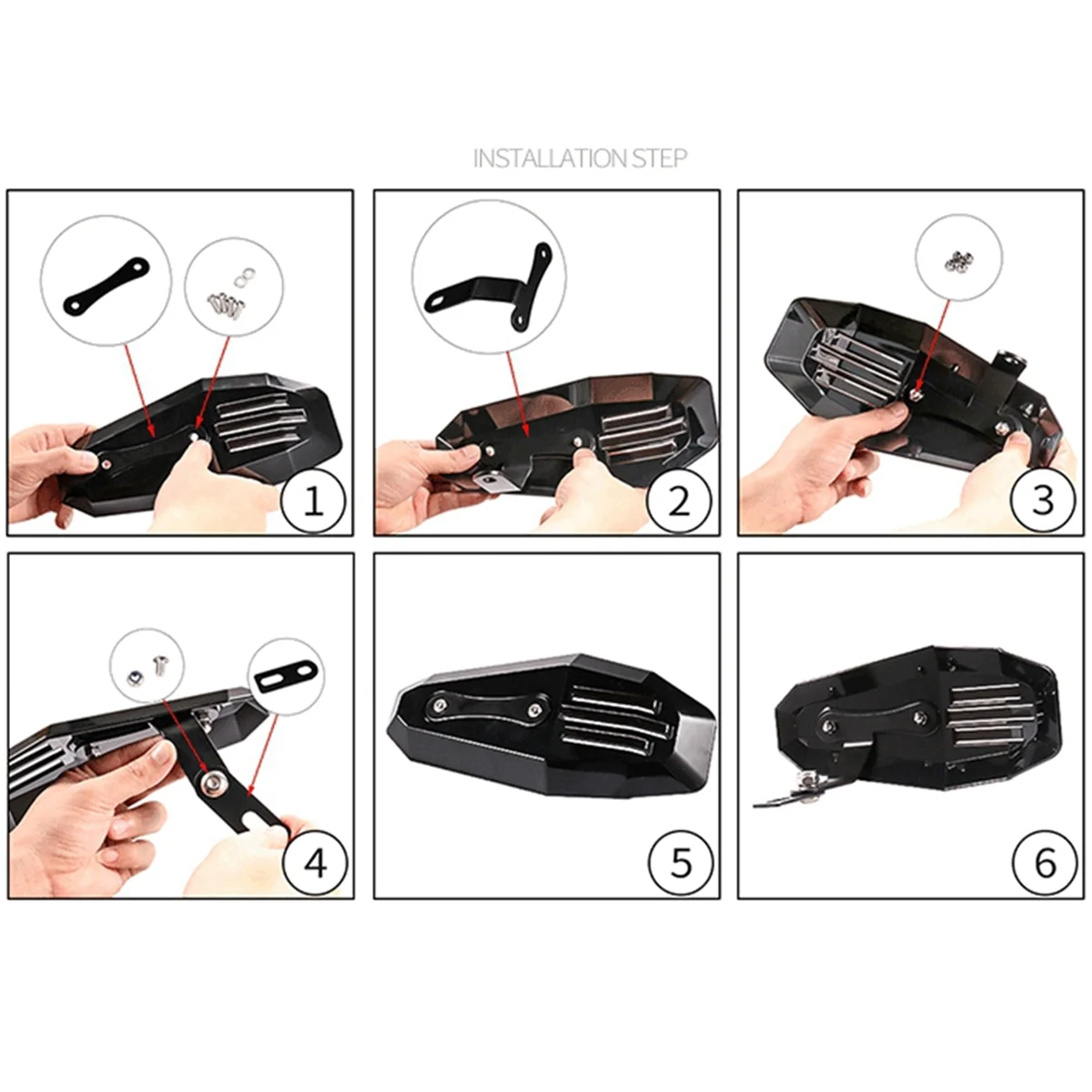 INSTALLATION STEP

1

2

3

4

5

6