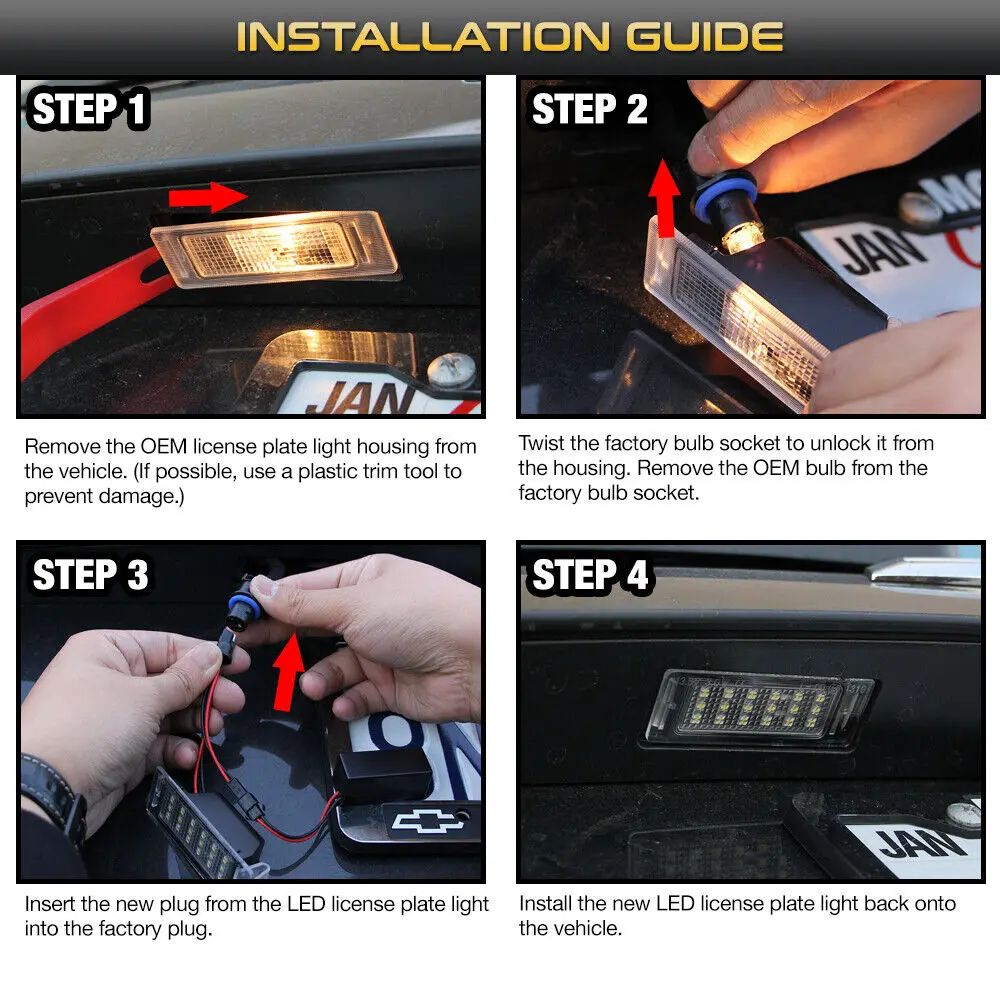 INSTALLATION GUIDE

STEP 1

JAN

Remove the OEM license plate light housing from the vehicle. (If possible, use a plastic trim tool to prevent damage.)

STEP 2

JAN

Twist the factory bulb socket to unlock it from the housing. Remove the OEM bulb from the factory bulb socket.

STEP 3

Insert the new plug from the LED license plate light into the factory plug.

STEP 4

JAN

Install the new LED license plate light back onto the vehicle.