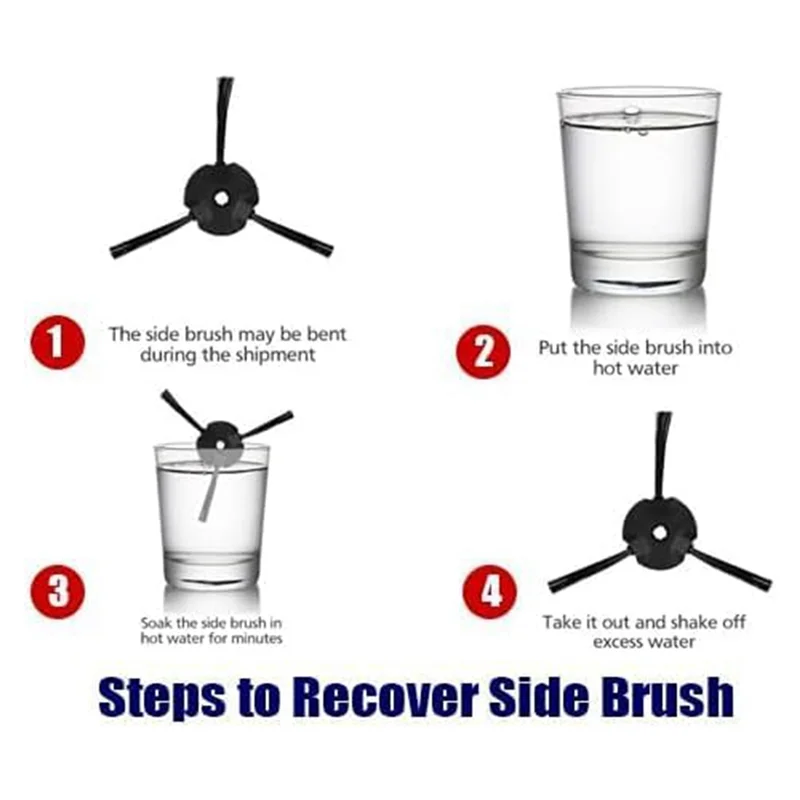 1
The side brush may be bent during the shipment

2
Put the side brush into hot water

3
Soak the side brush in hot water for minutes

4
Take it out and shake off excess water

Steps to Recover Side Brush