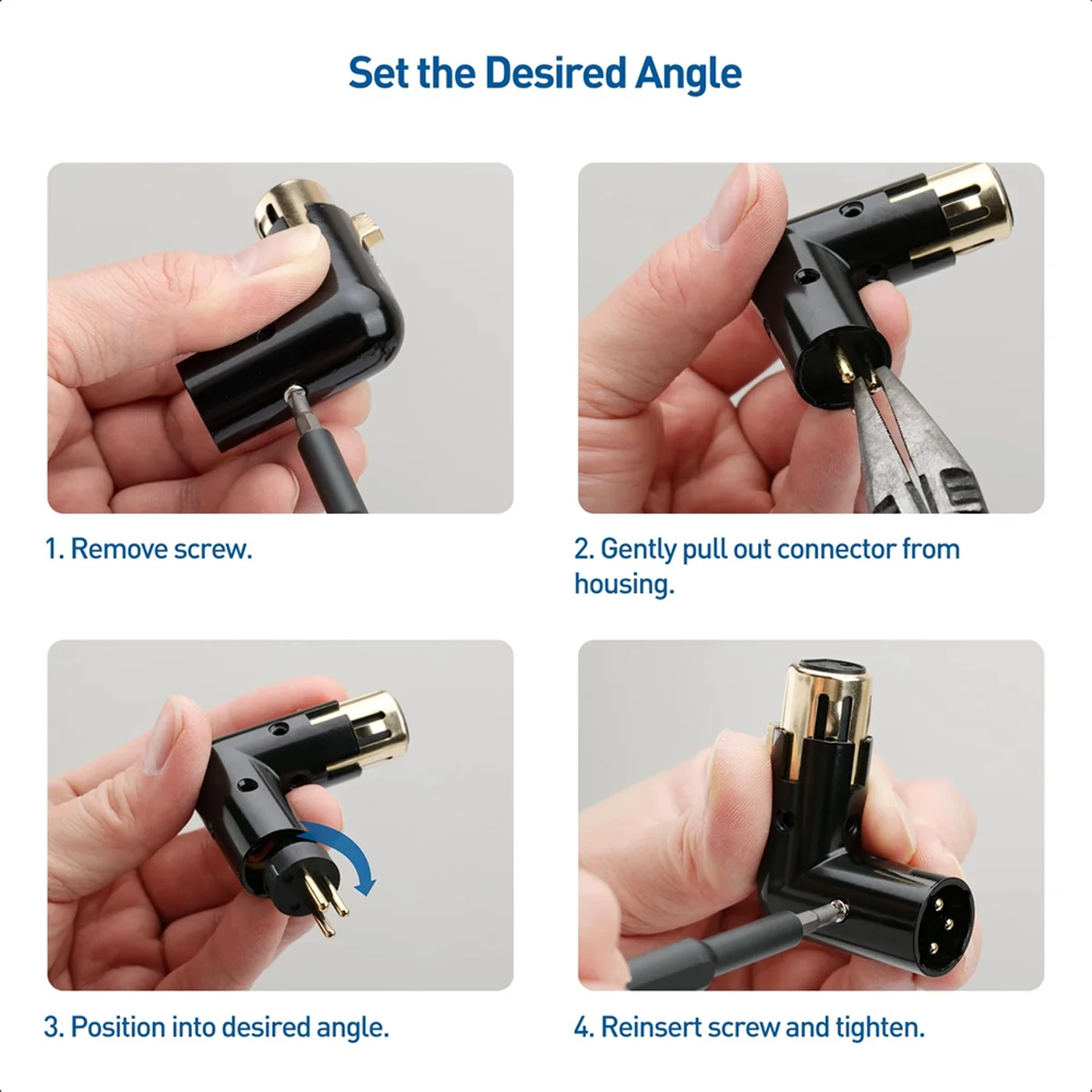 Set the Desired Angle

1. Remove screw.

2. Gently pull out connector from housing.

3. Position into desired angle.

4. Reinsert screw and tighten.