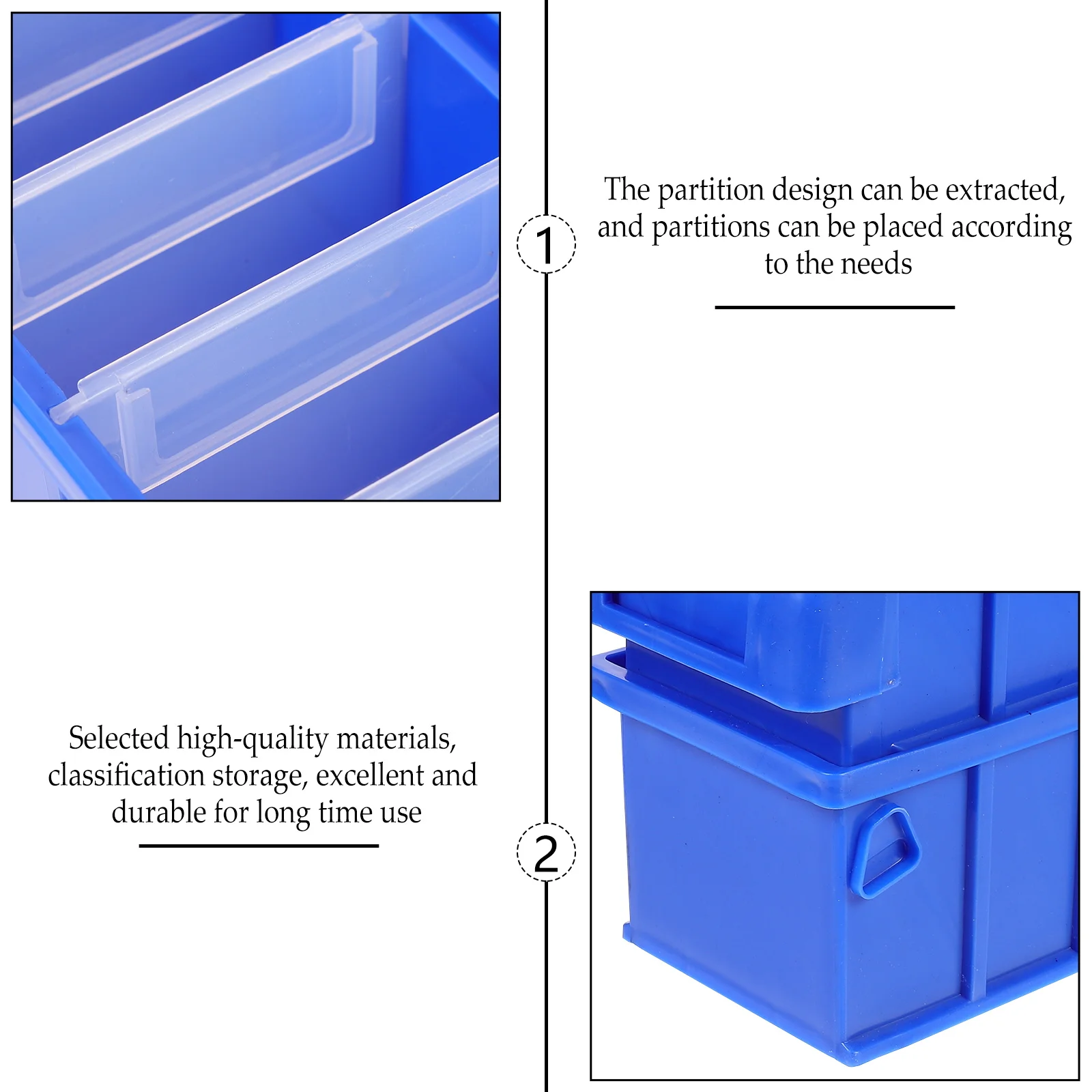 1

The partition design can be extracted, and partitions can be placed according to the needs

Selected high-quality materials, classification storage, excellent and durable for long time use

2